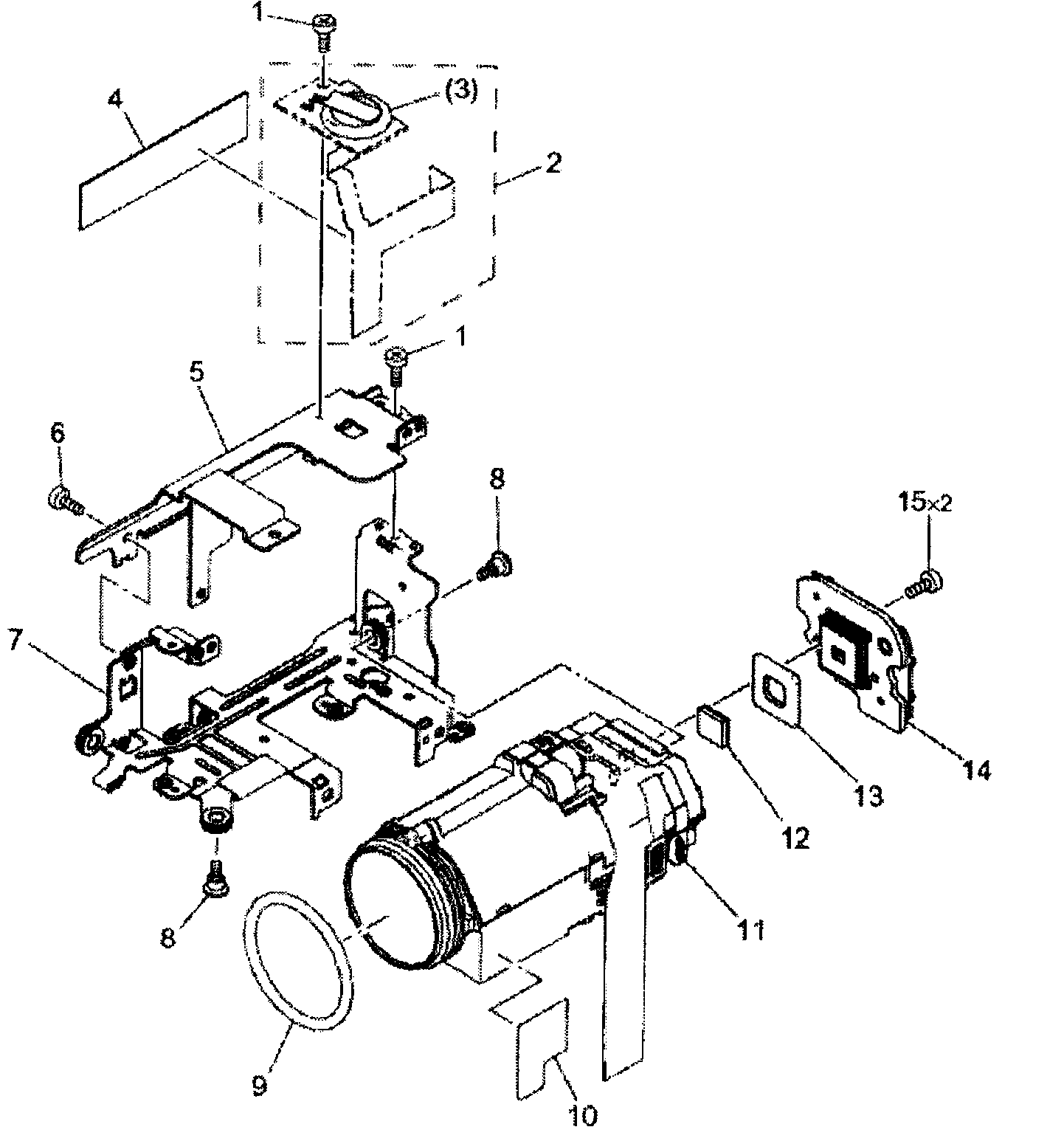 1
(3)
4
2
1
5
6
8
15×2
7
14
13
12
11
8
9
10