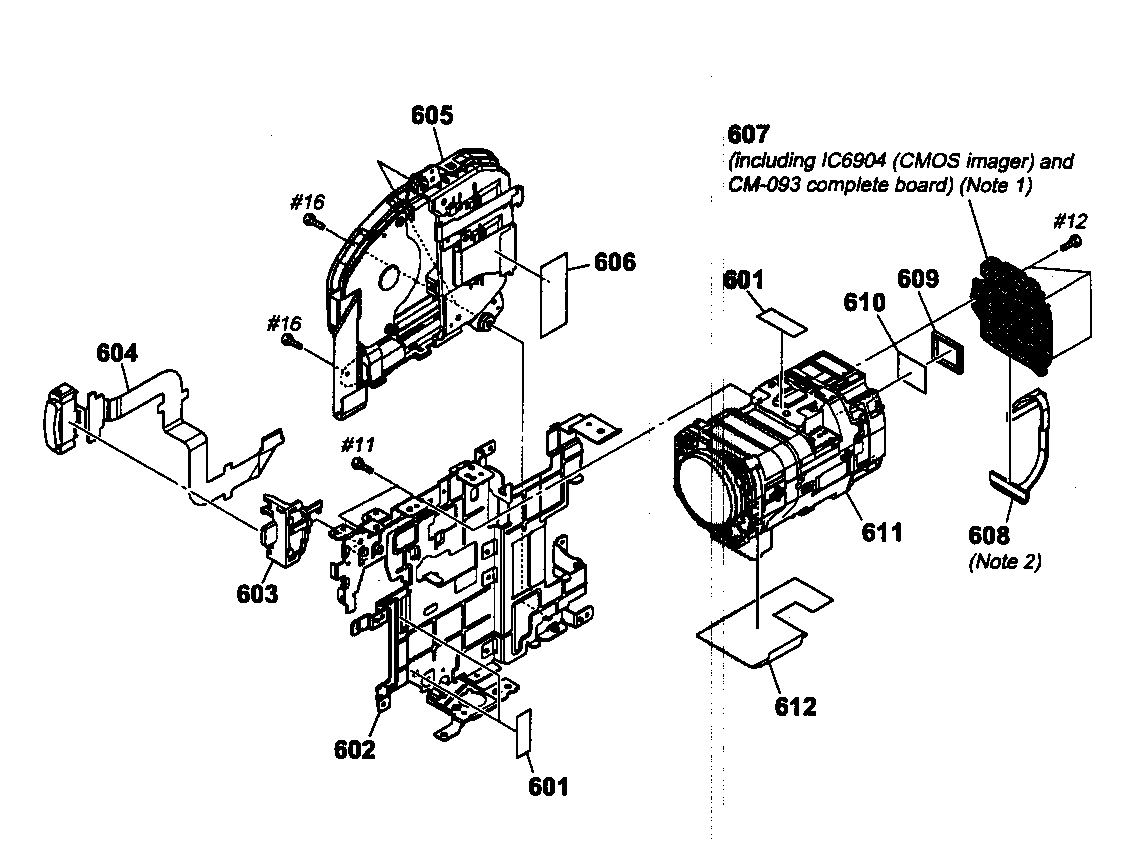 605

607
(including IC6904 (CMOS imager) and CM-093 complete board) (Note 1)

#16

#12

606

601

609

610

#16

604

#11

611

608
(Note 2)

603

612

602

601