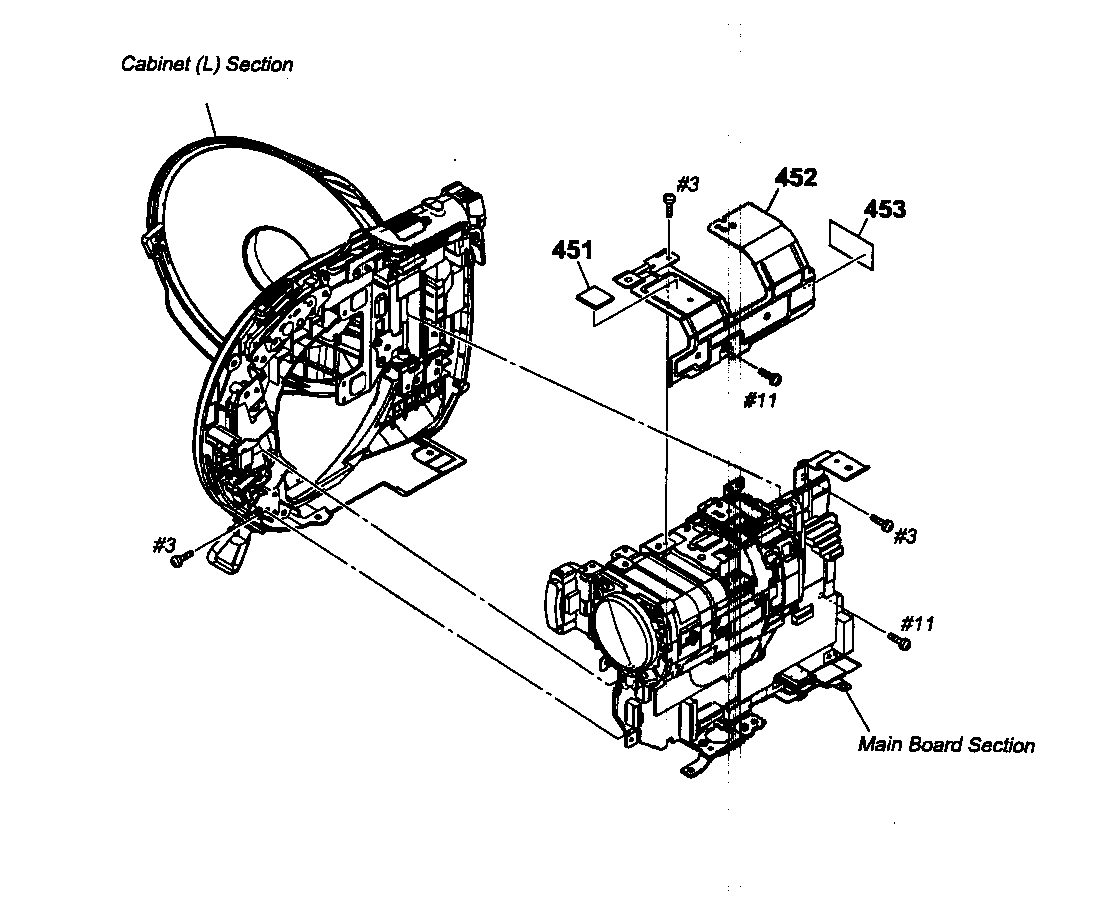 Cabinet (L) Section

#3

452

453

451

#11

#3

#3

#11

Main Board Section