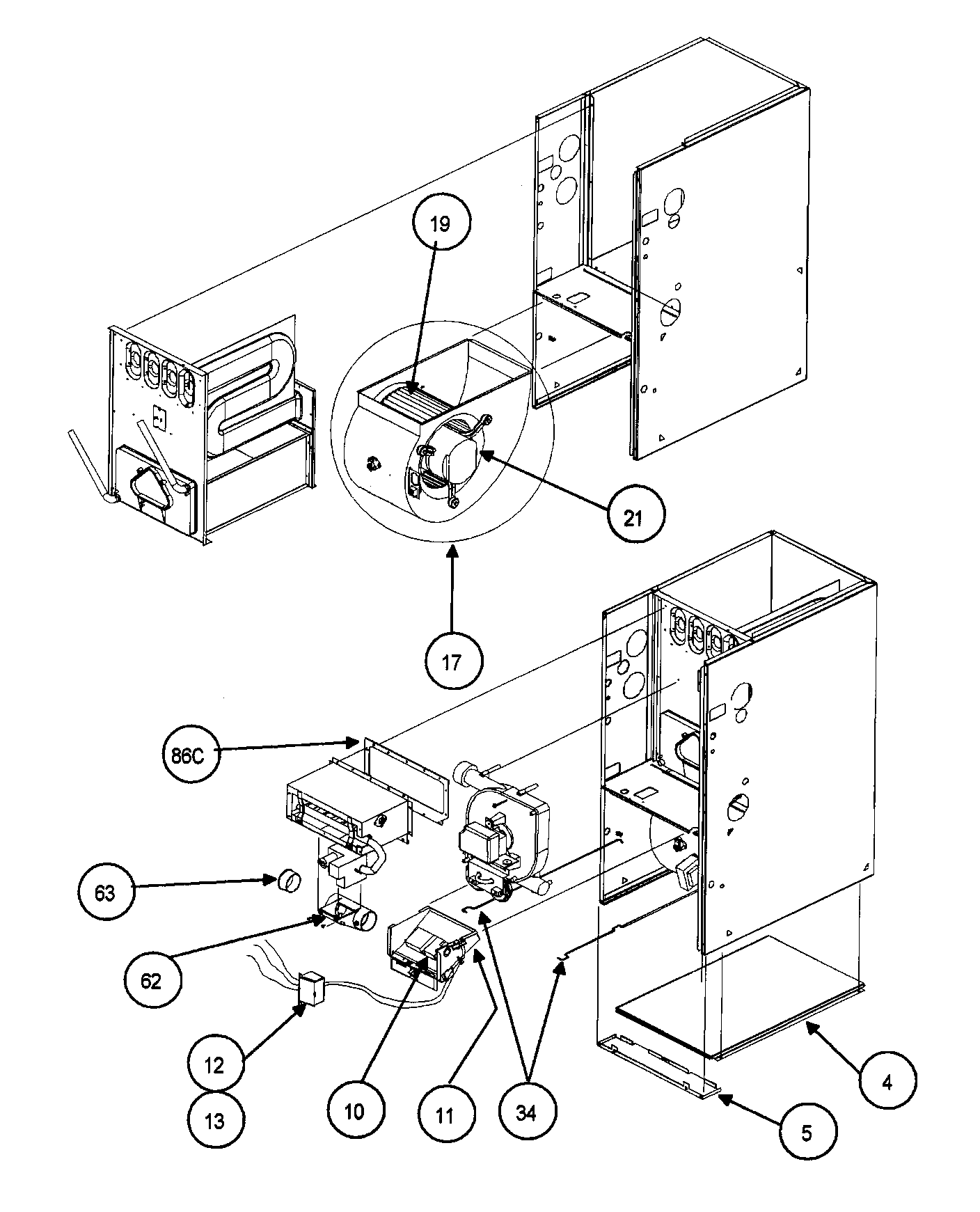 19
21
17
86C
63
62
12
13
10
11
34
4
5