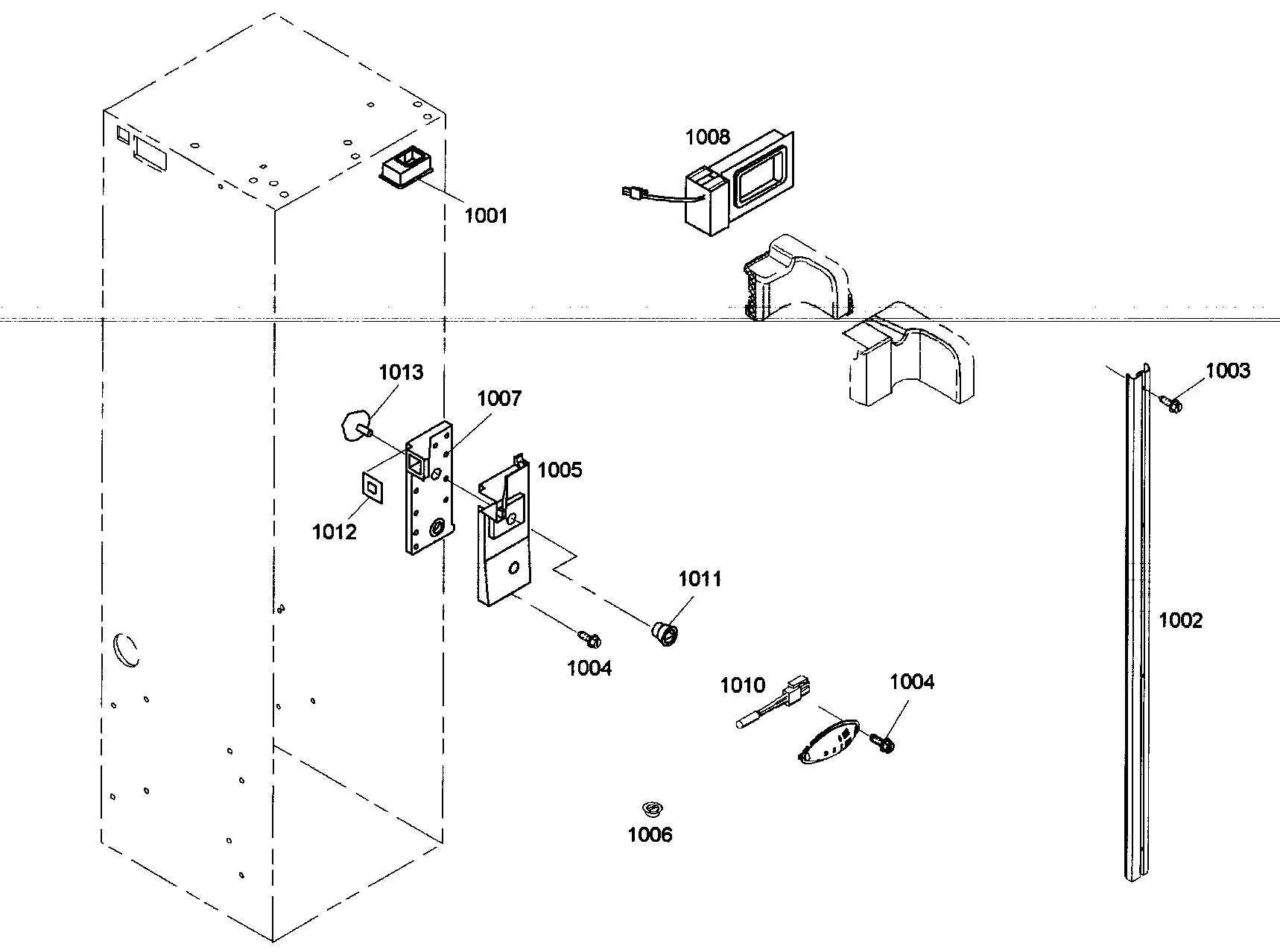 1008

1001

1013

1007

1005

1003

1012

1011

1002

1004

1010

1004

1006