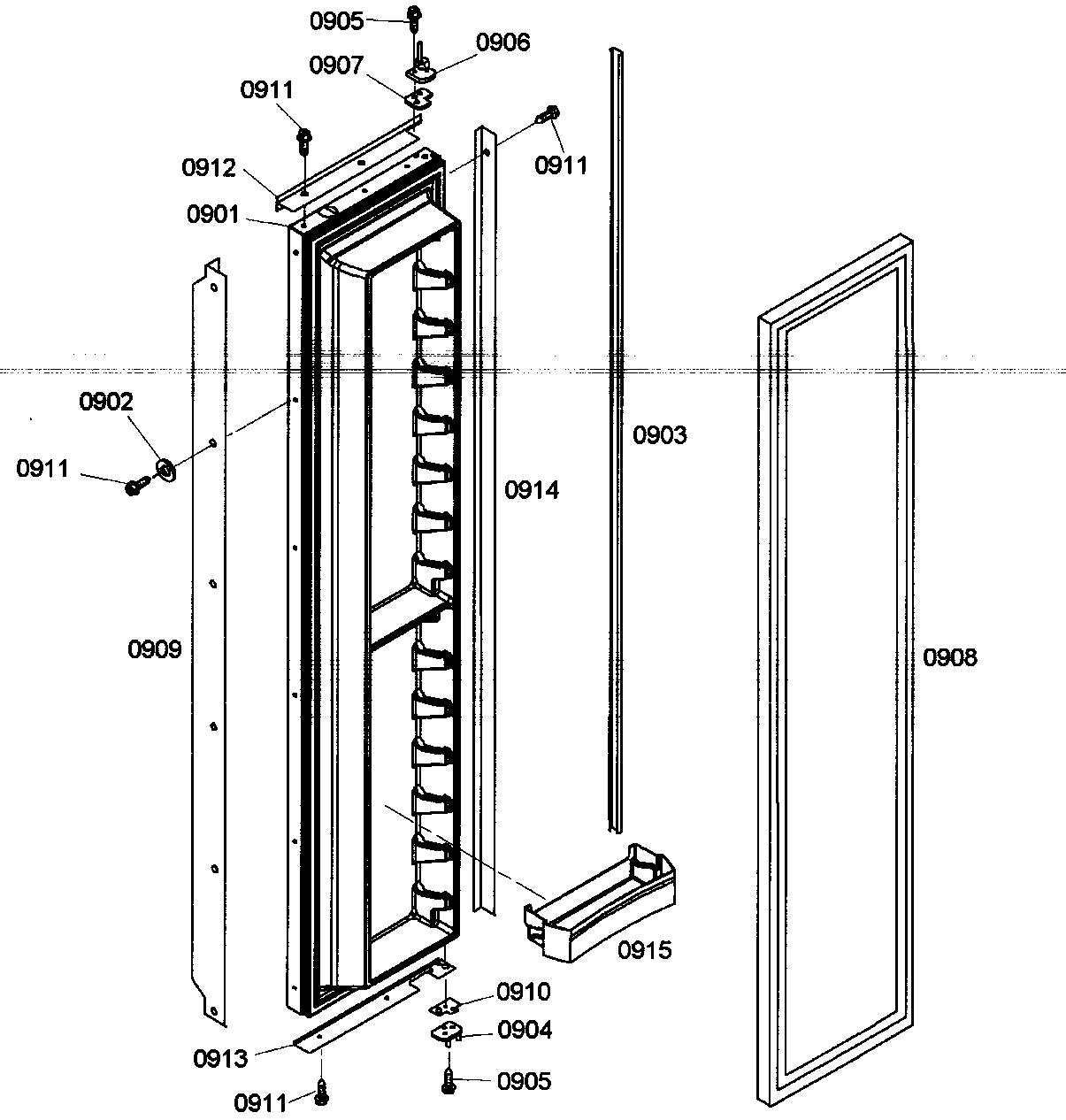 0905
0906
0907
0911
0911
0912
0901
0902
0911
0903
0914
0909
0908
0915
0910
0904
0913
0905
0911