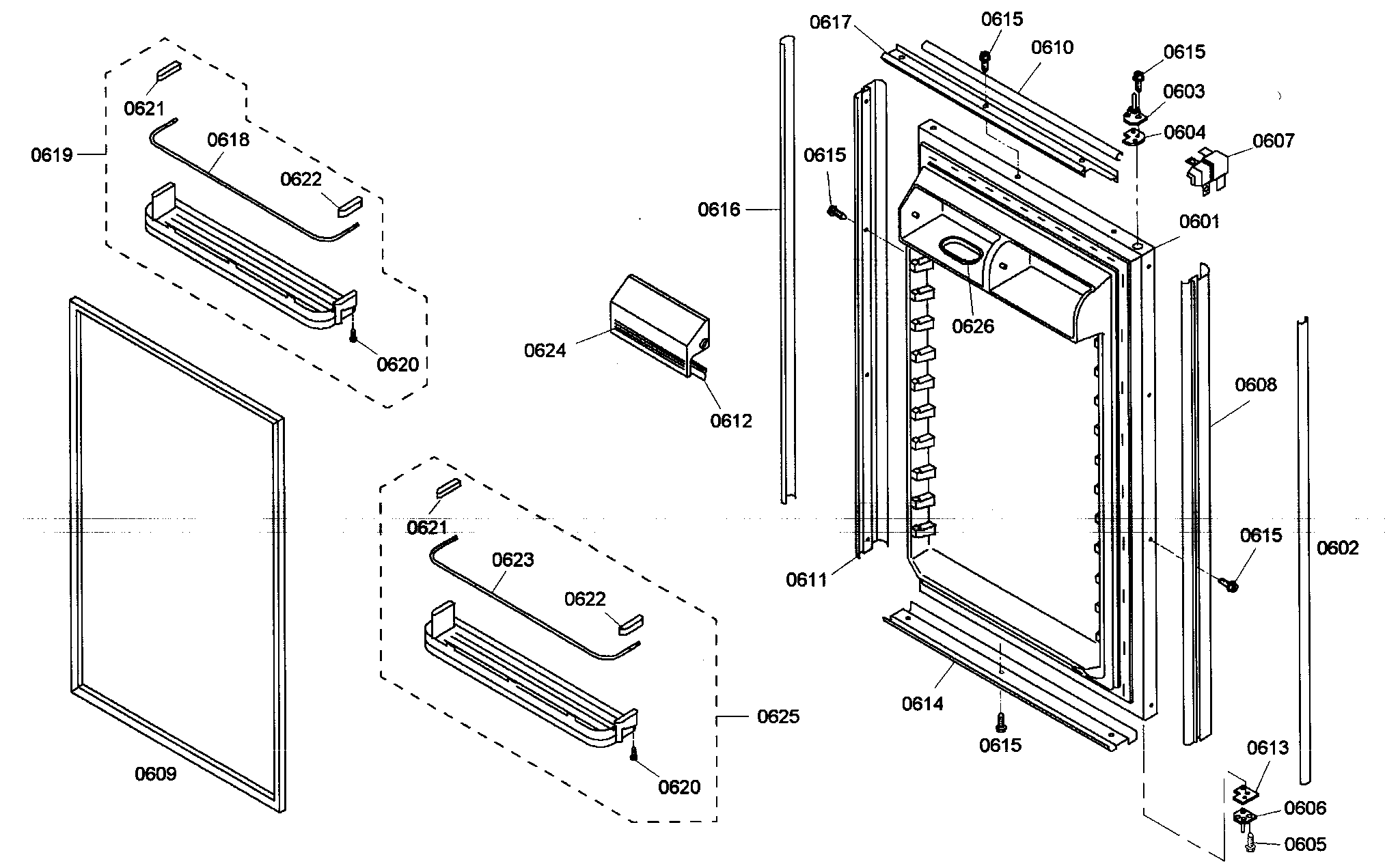 0621
0619
0618
0622
0620
0609
0624
0612
0621
0623
0622
0625
0620
0617
0615
0610
0615
0603
0604
0607
0615
0616
0601
0626
0608
0611
0615
0602
0614
0615
0613
0606
0605