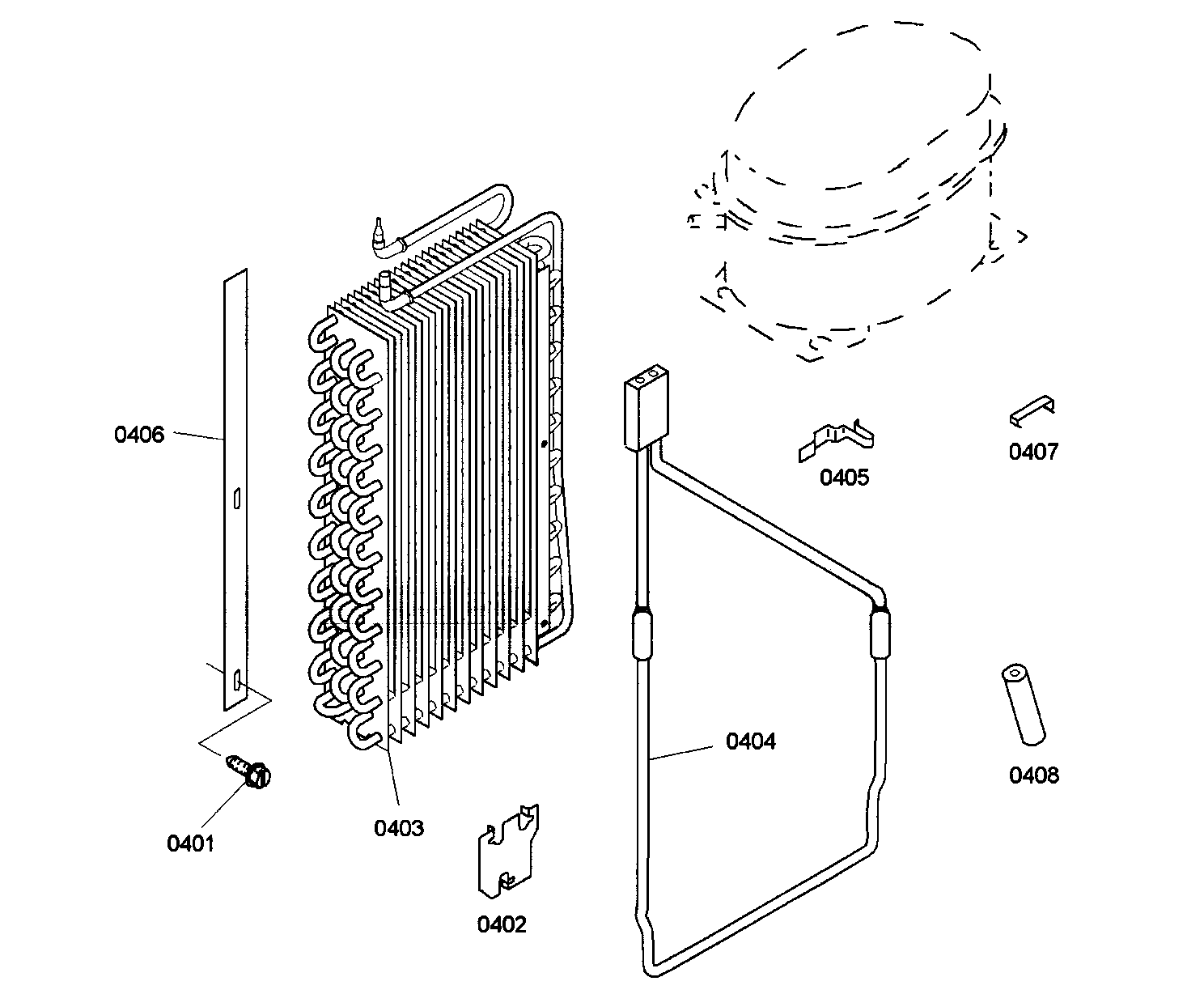 0406

0405

0407

0404

0408

0401

0403

0402