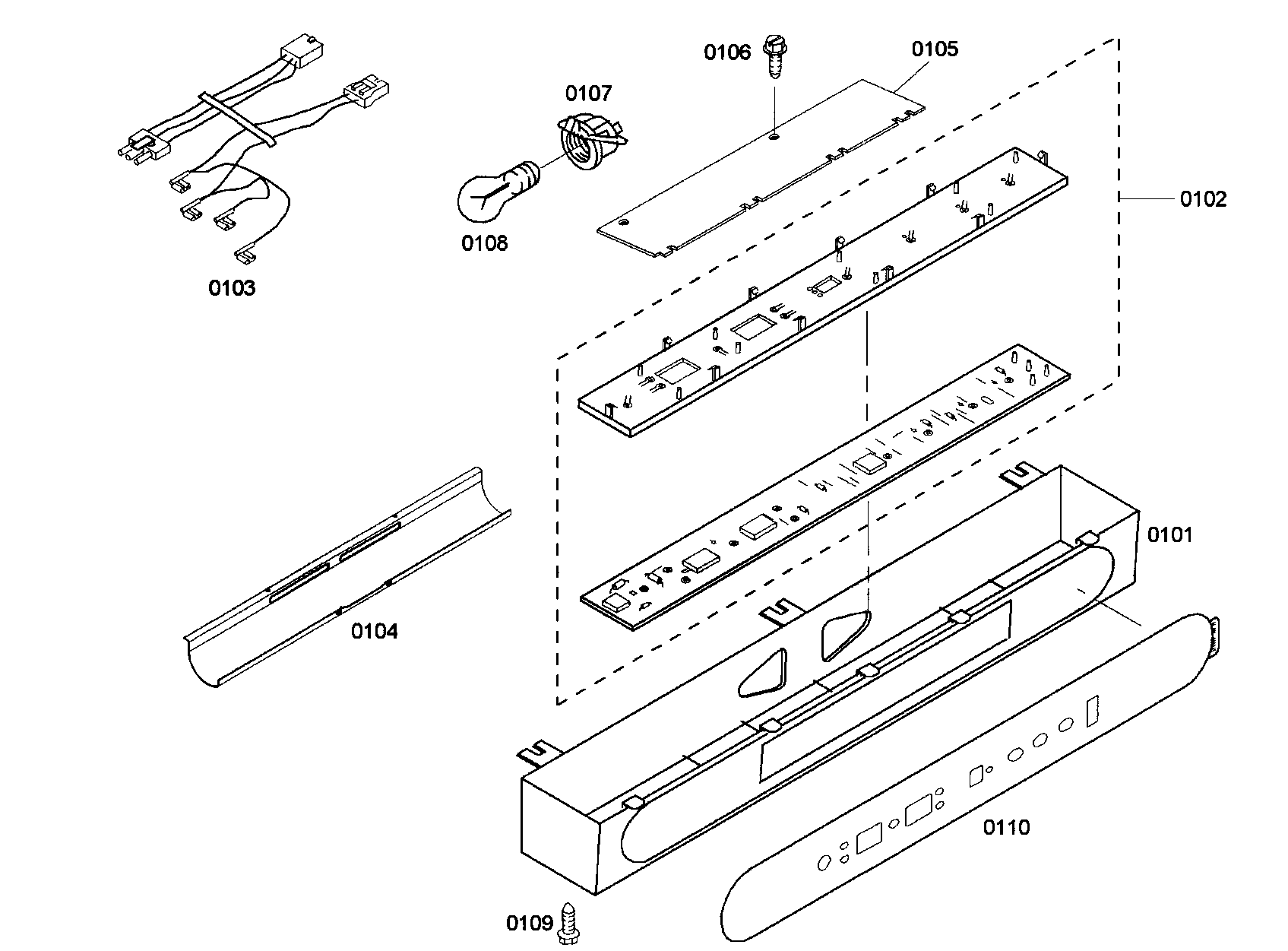 0106
0105
0107
0102
0108
0103
0101
0104
0110
0109