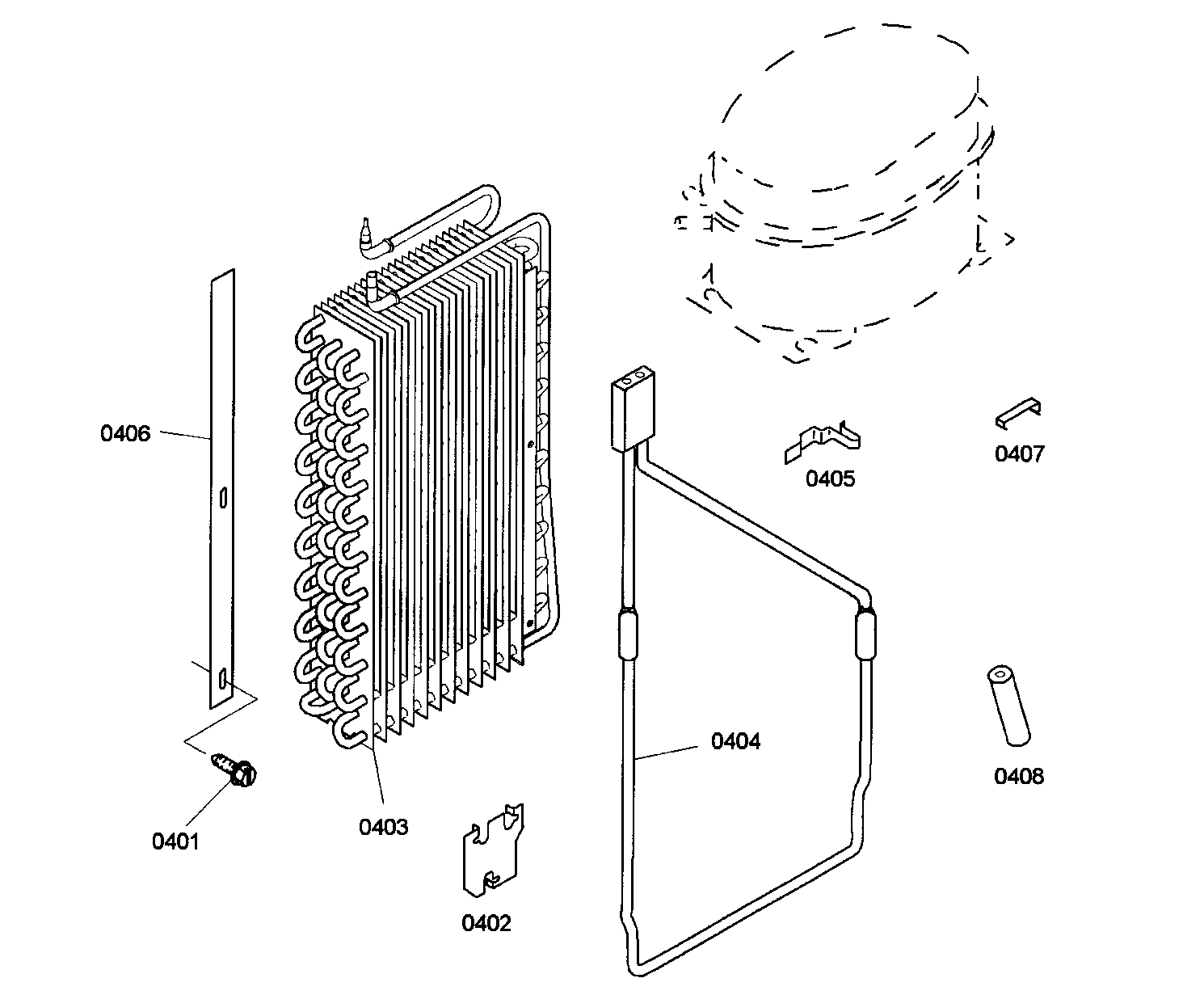 0406

0405

0407

0404

0408

0401

0403

0402