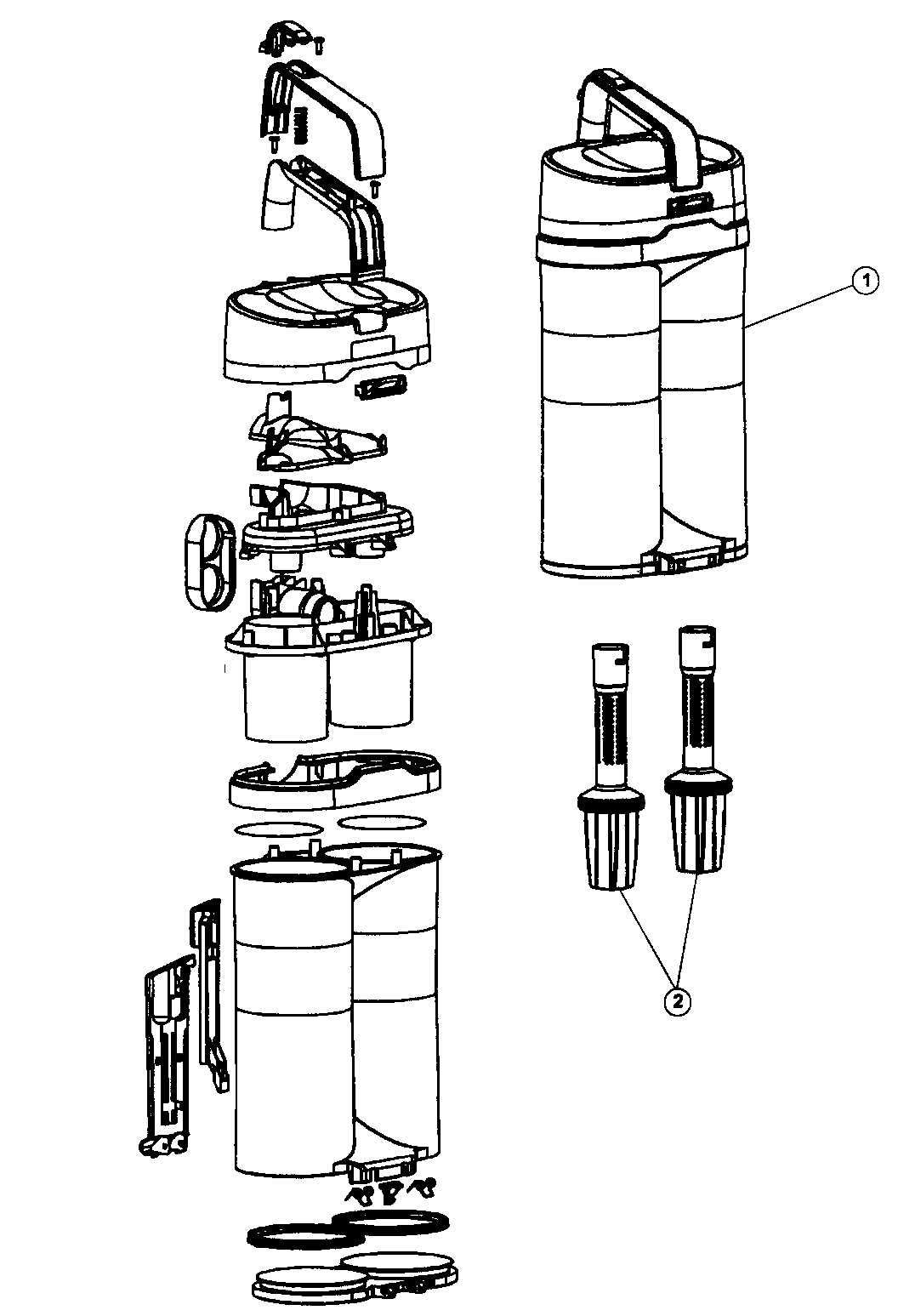 1

2