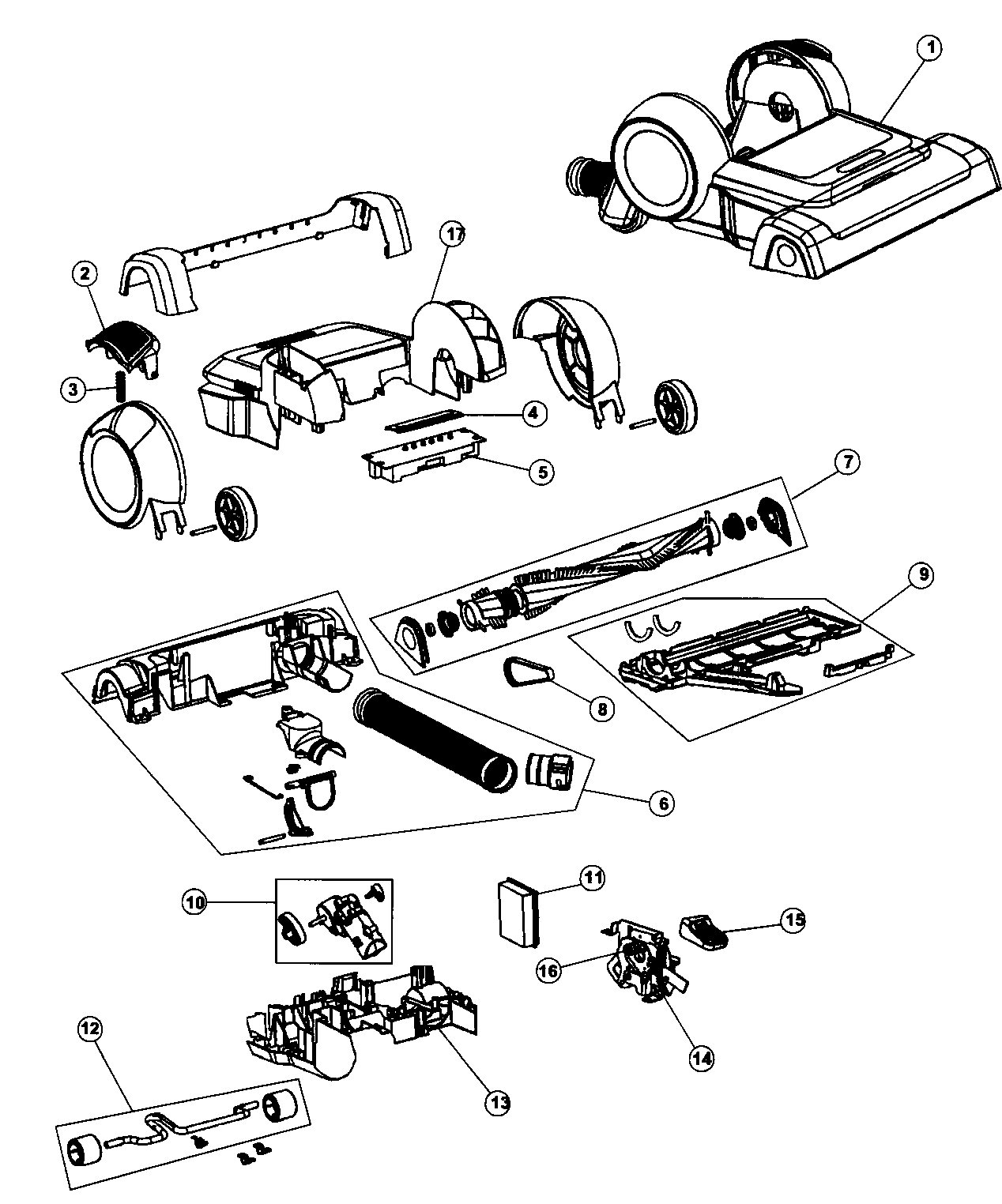 1
17
2
3
4
5
7
9
8
6
10
11
15
16
14
12
13