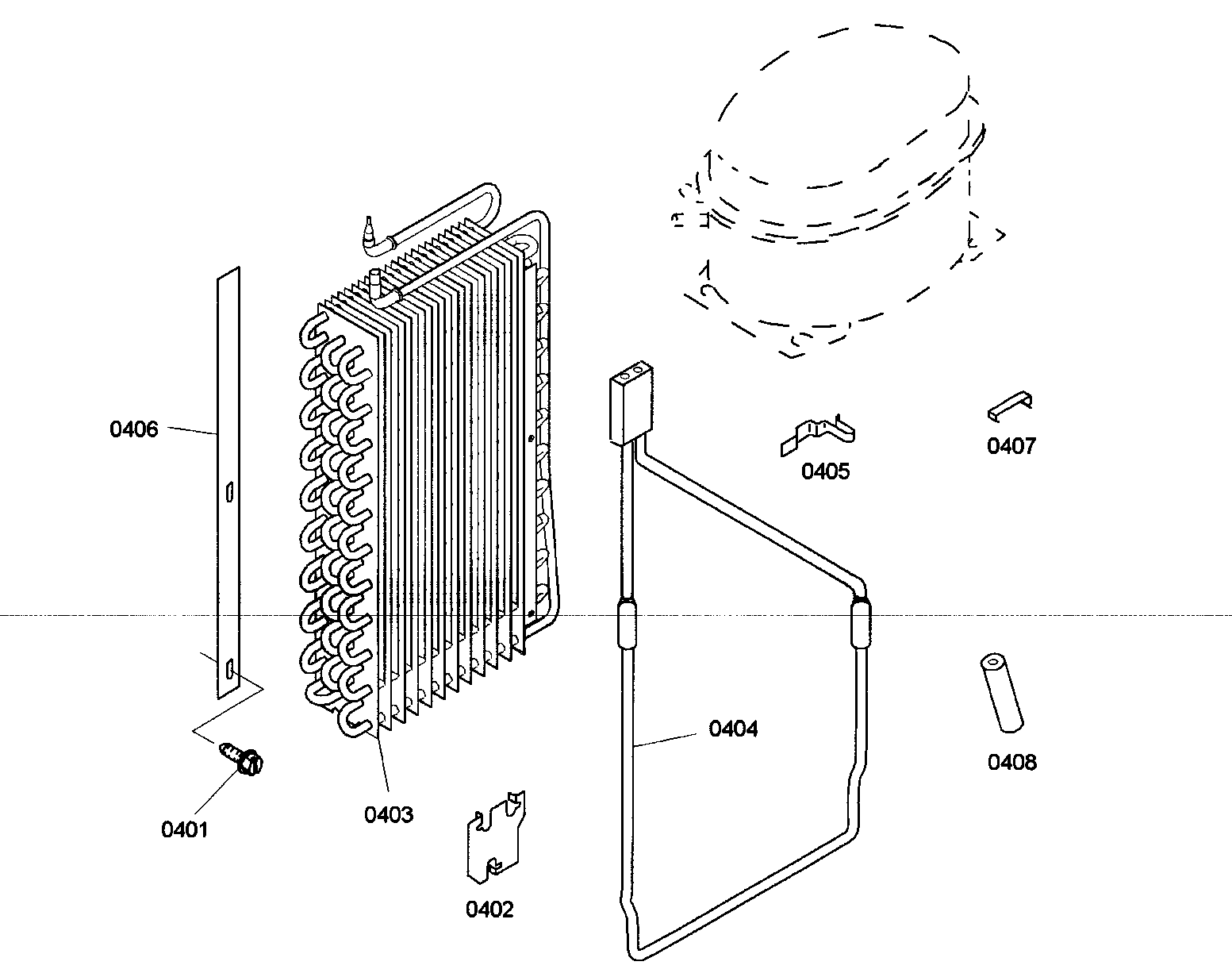 0406

0405

0407

0404

0408

0401

0403

0402