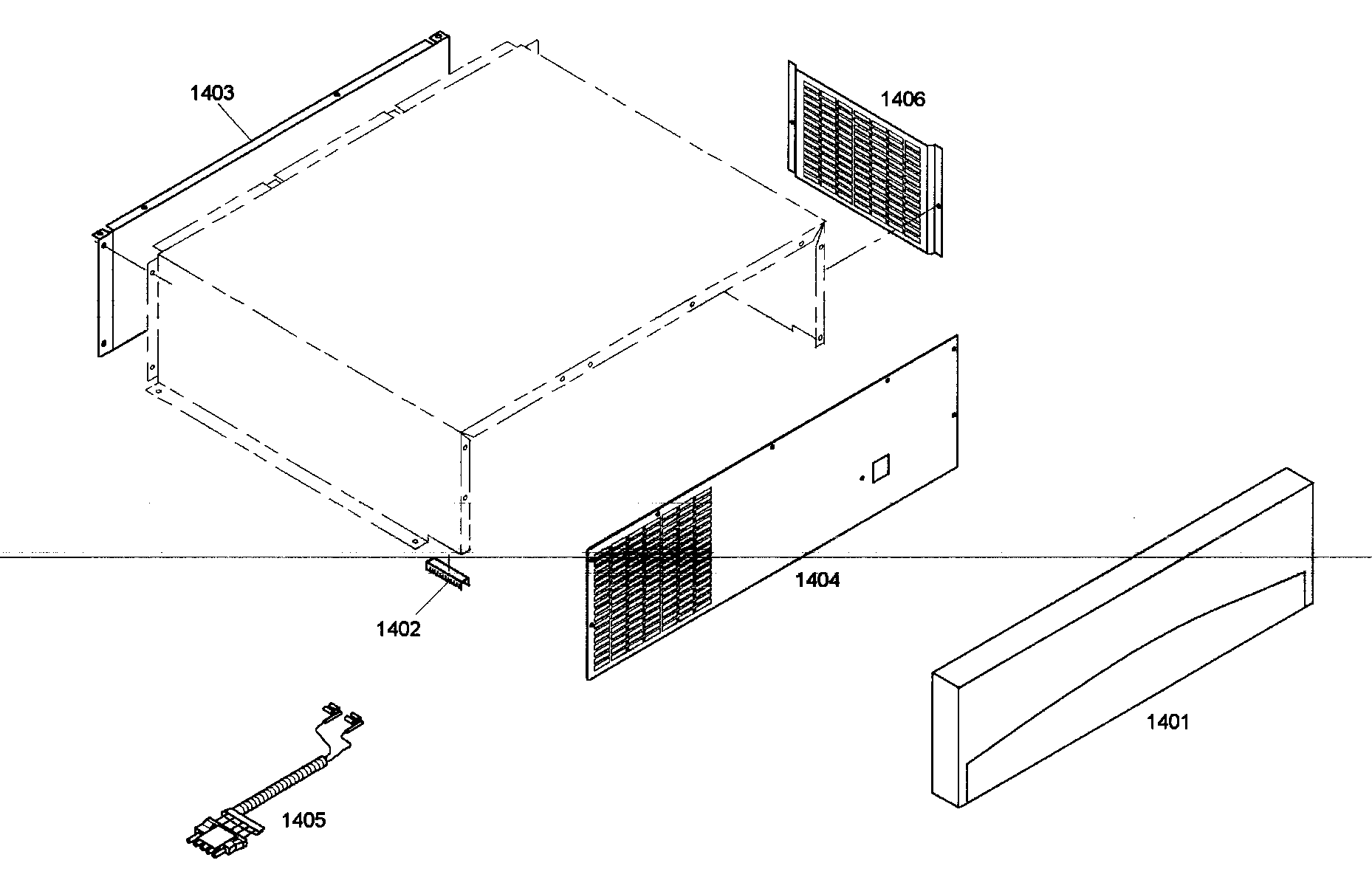 1403

1406

1404

1402

1401

1405