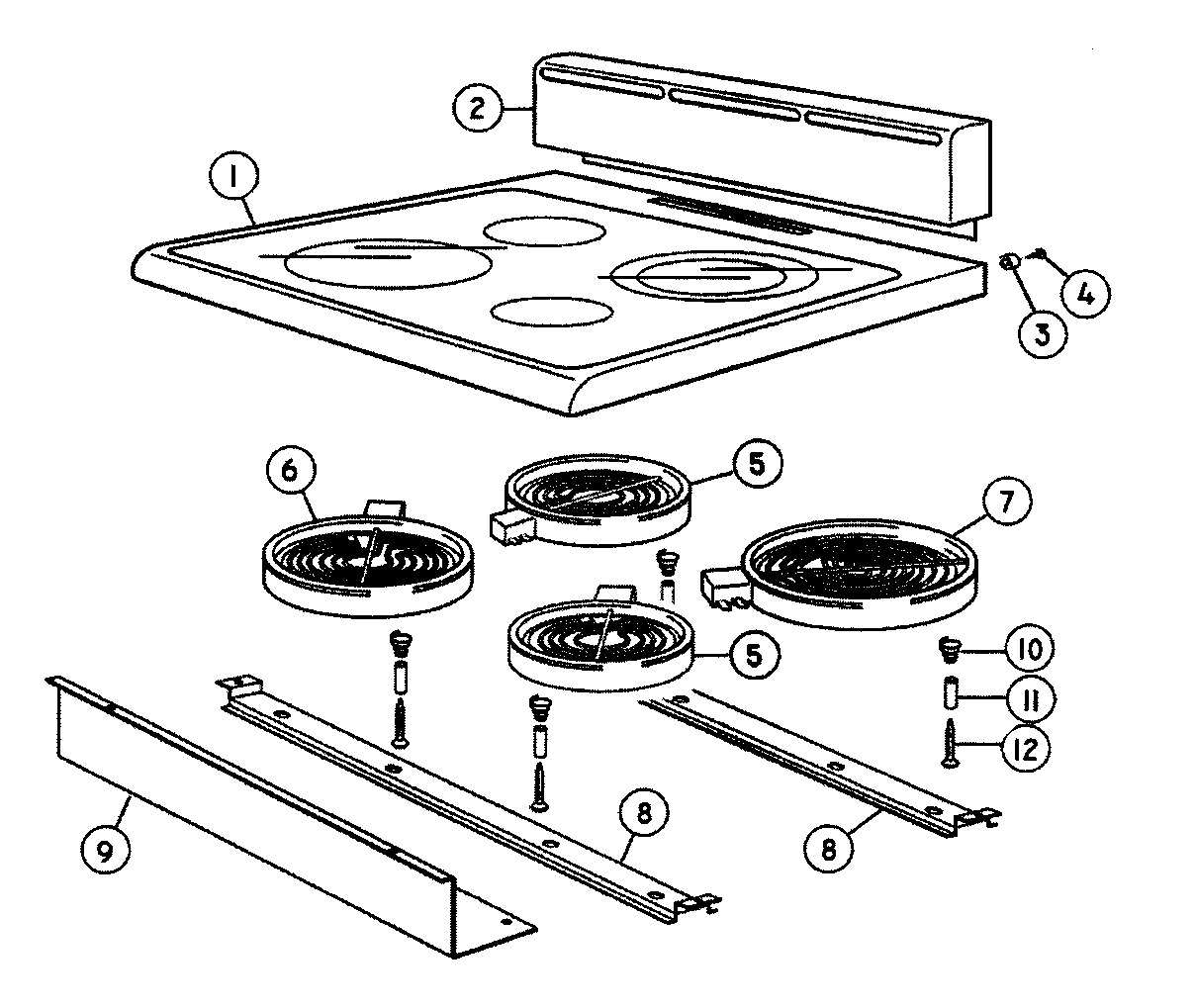 2
1
4
3
6
5
7
5
10
11
12
9
8
8