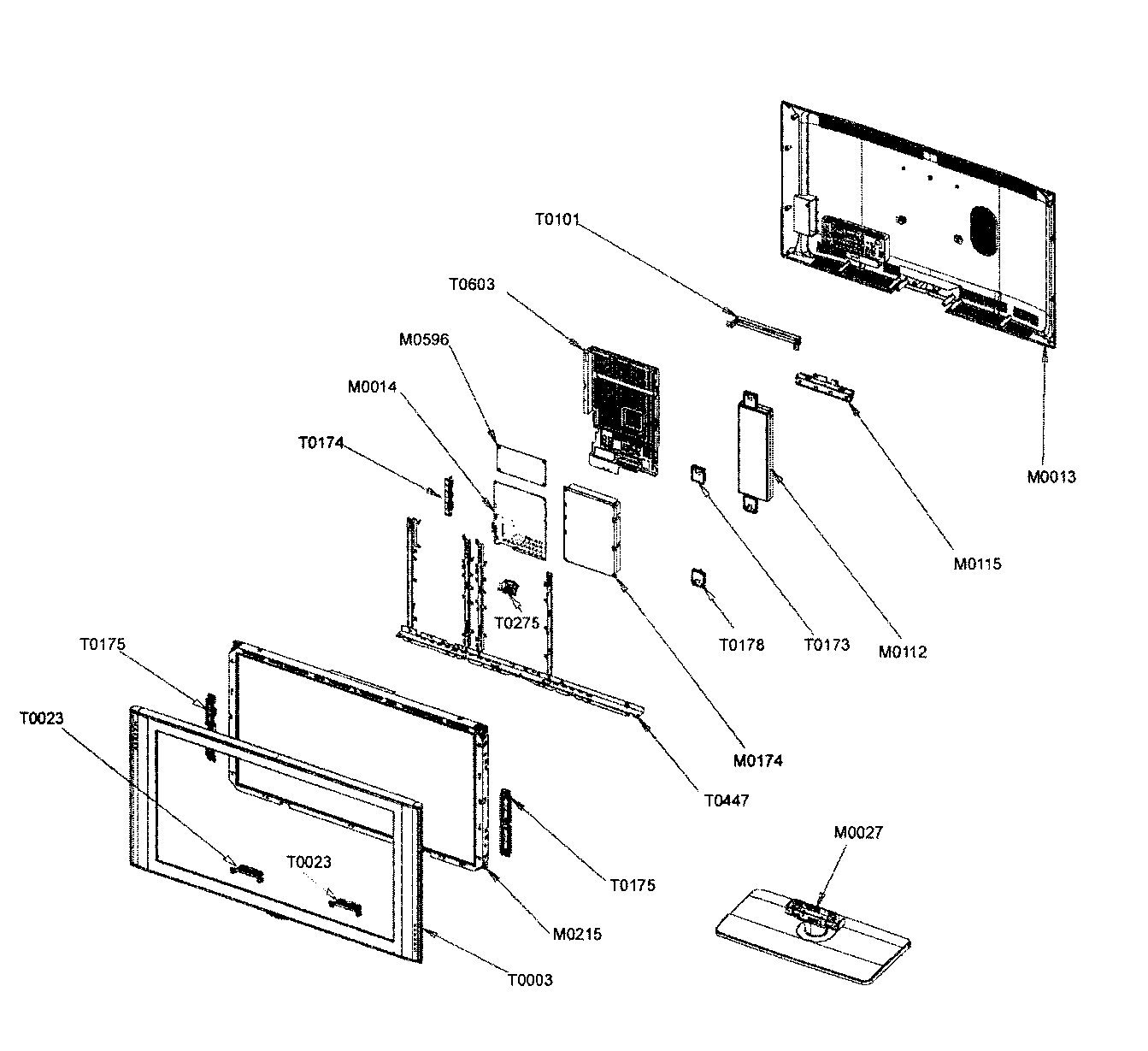 T0101
T0603
M0596
M0014
T0174
M0013
M0115
T0275
T0178
T0173
M0112
T0175
T0023
M0174
T0447
M0027
T0023
T0175
M0215
T0003