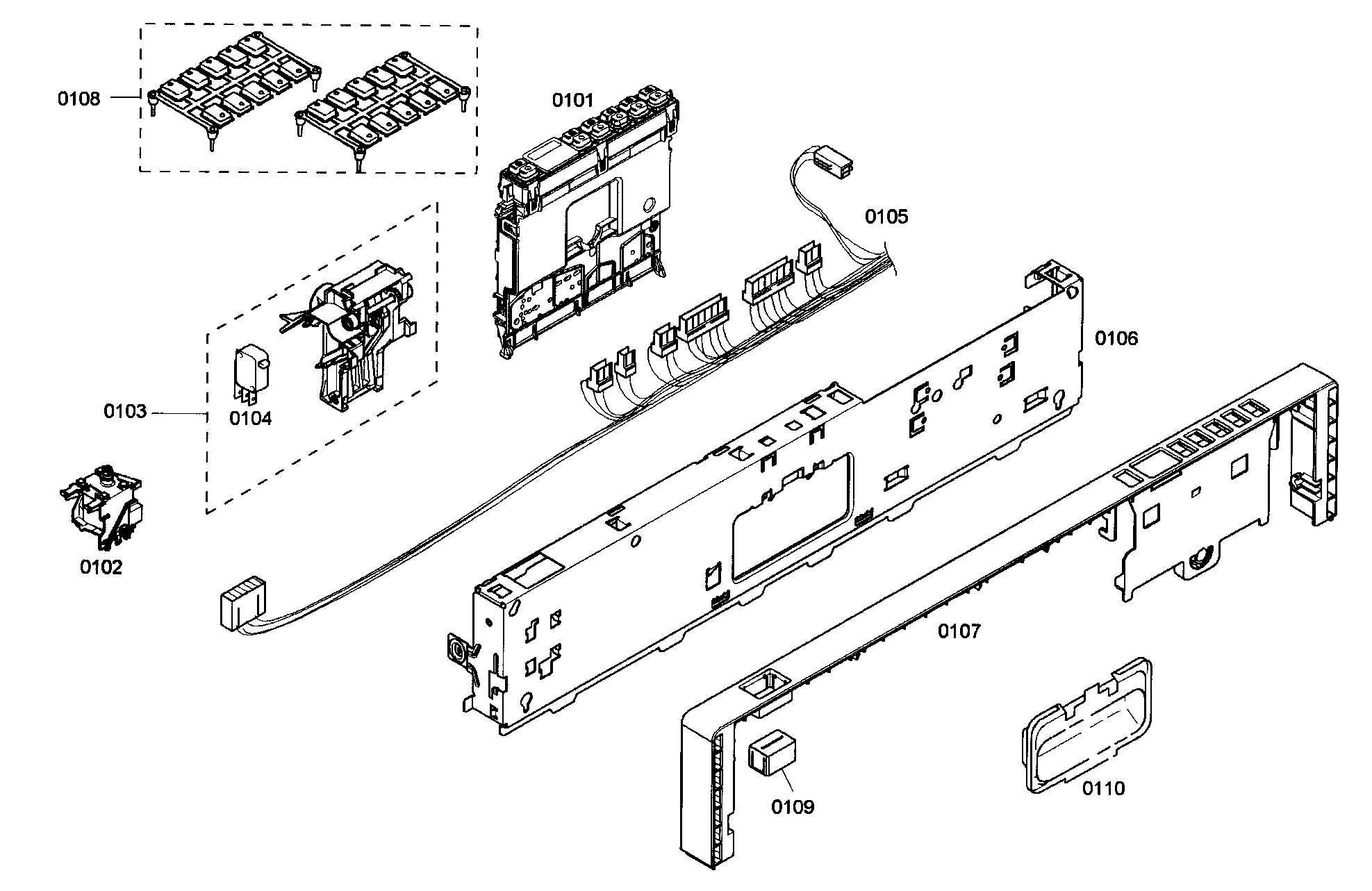 0108
0101
0105
0106
0103
0104
0102
0107
0109
0110