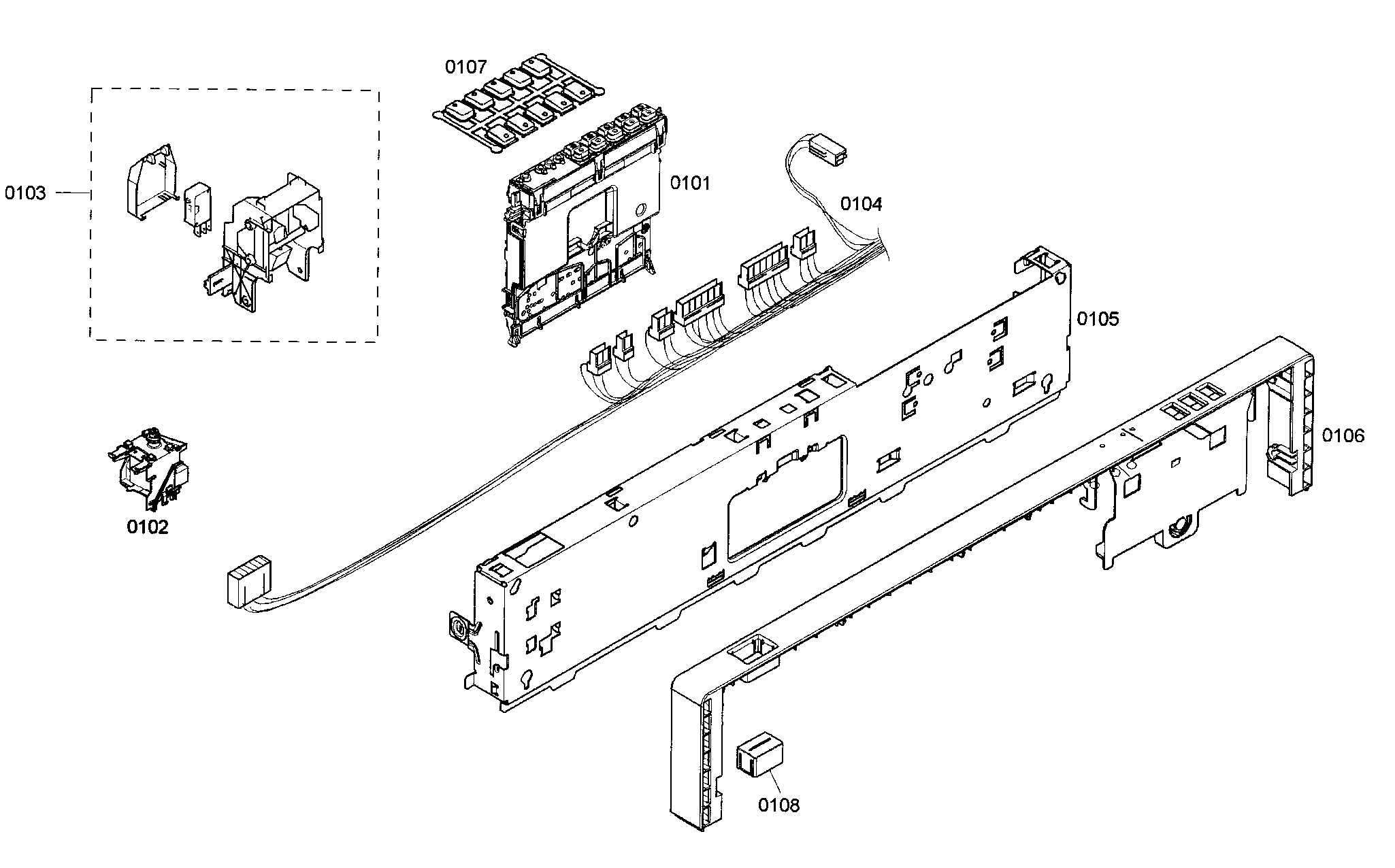 0107

0103

0101

0104

0105

0106

0102

0108