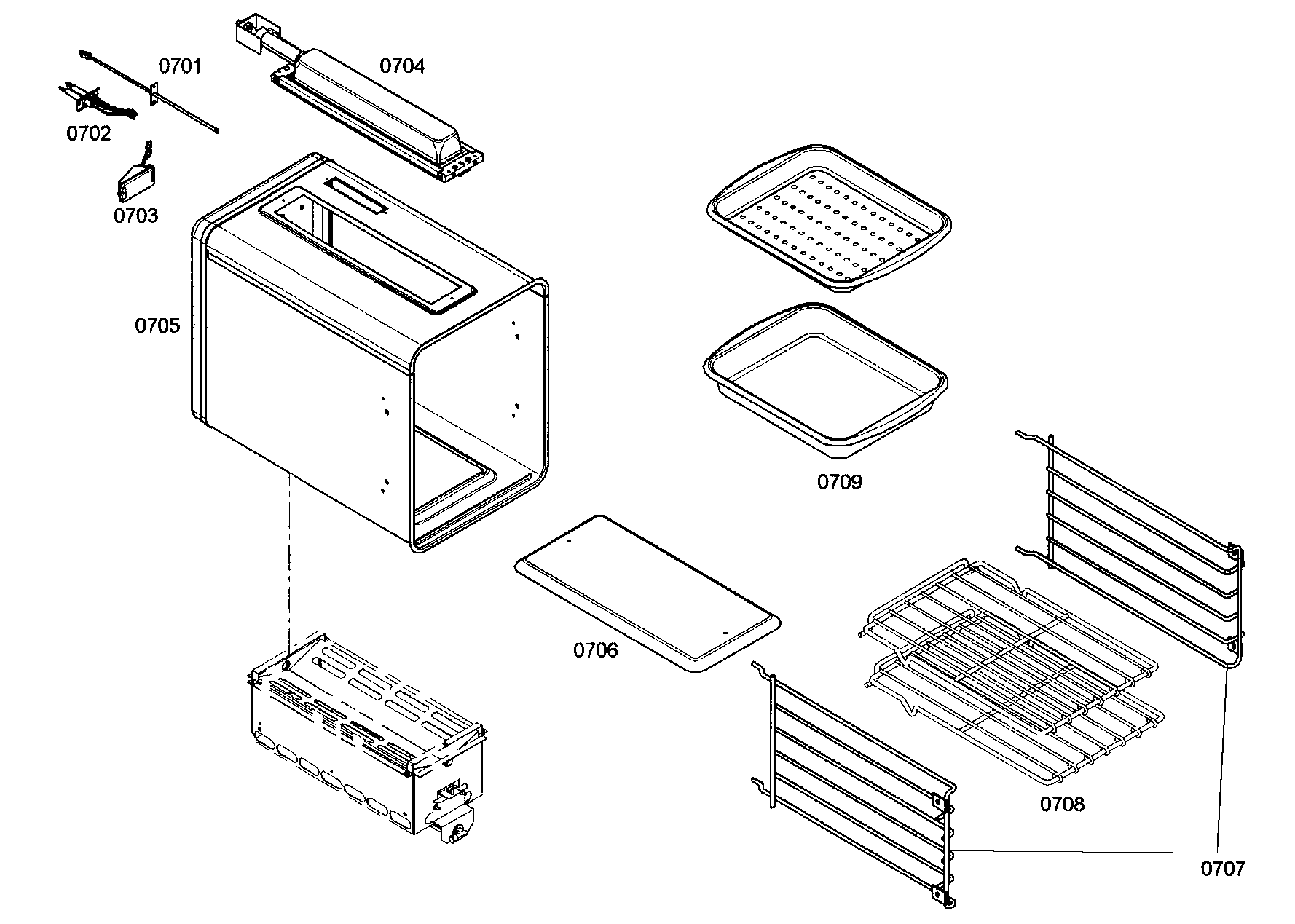 0701
0704
0702
0703
0705
0709
0706
0708
0707