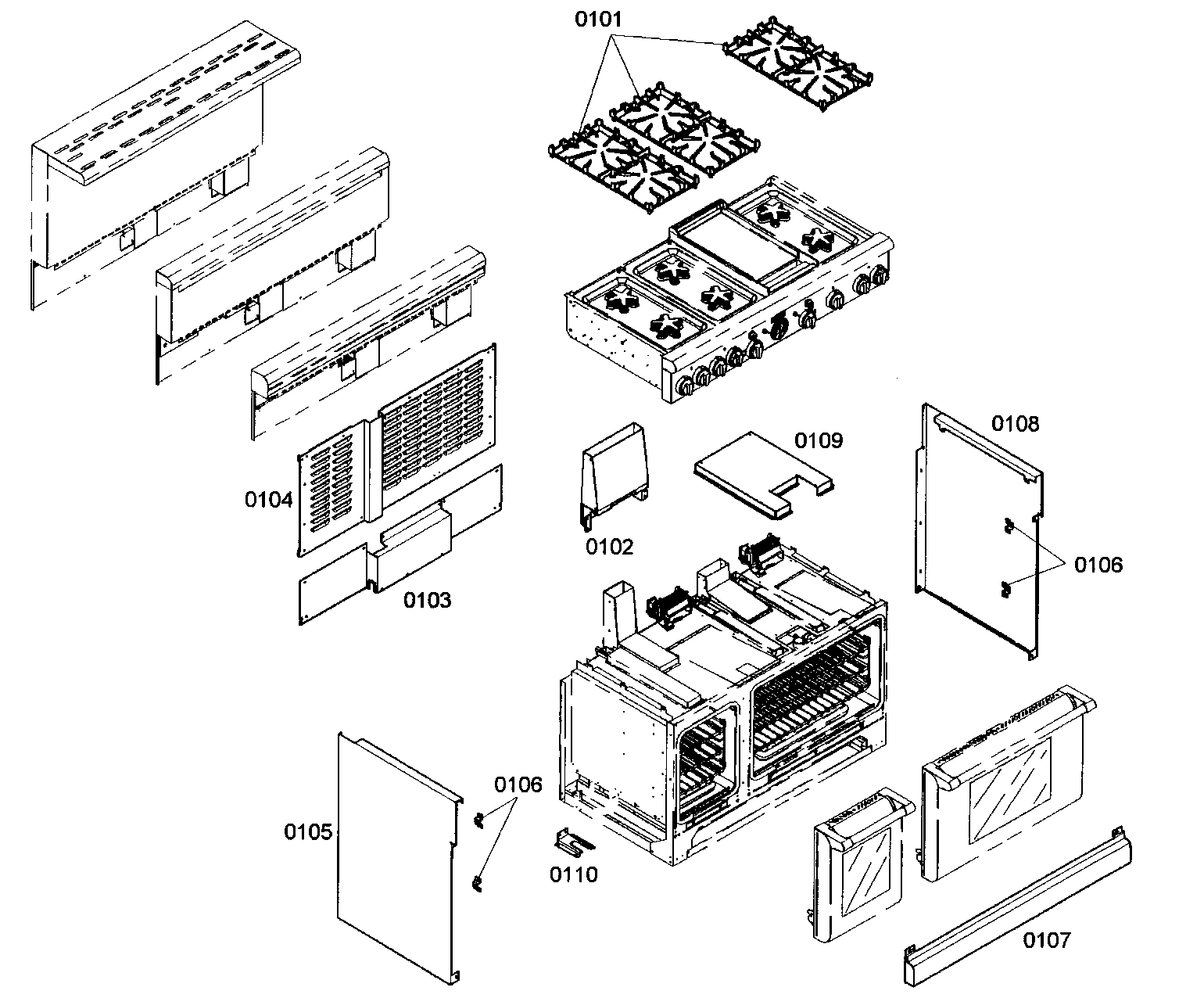 0101

0108

0109

0104

0102

0106

0103

0106

0105

0110

0107