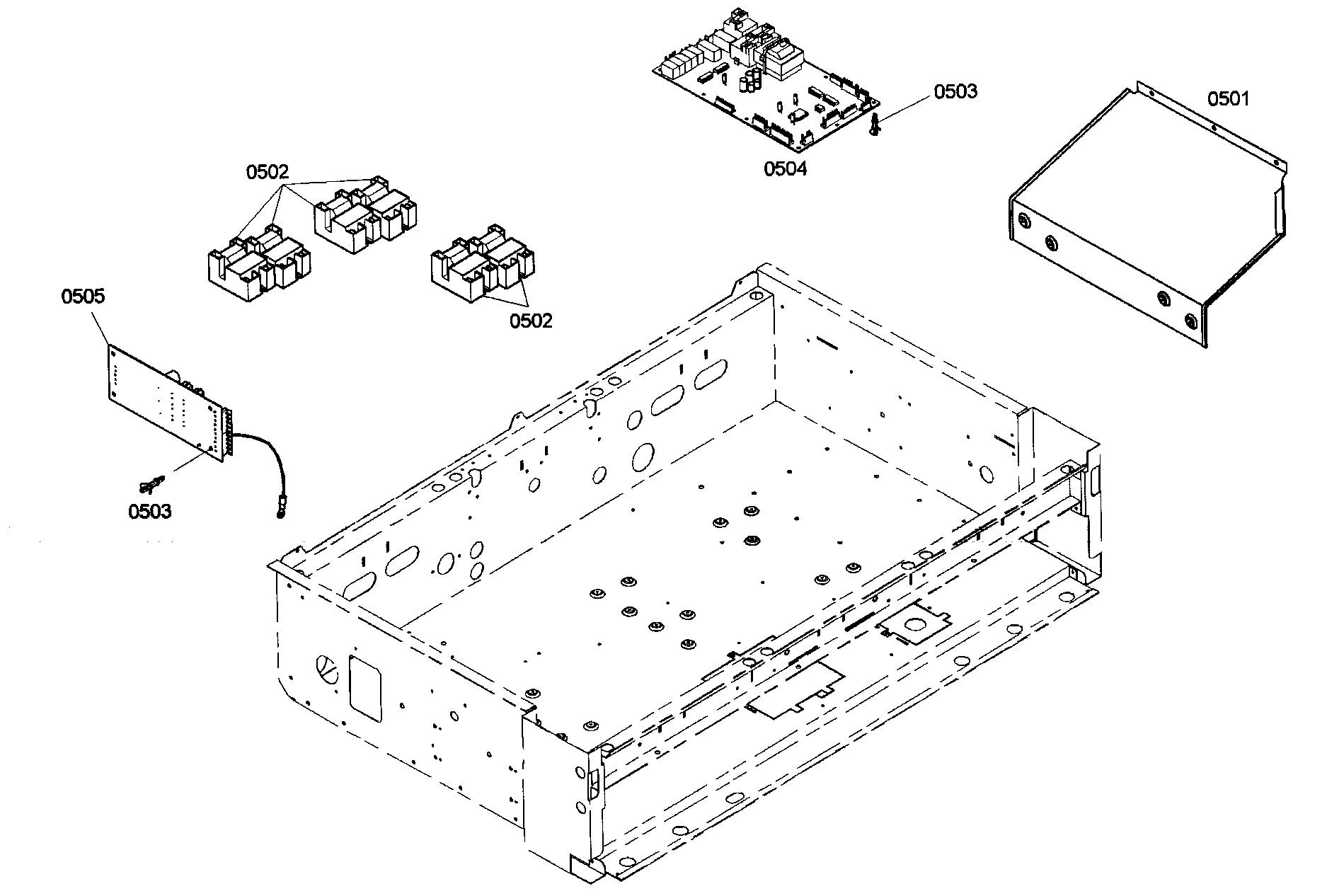 0503
0501
0504
0502
0502
0505
0503