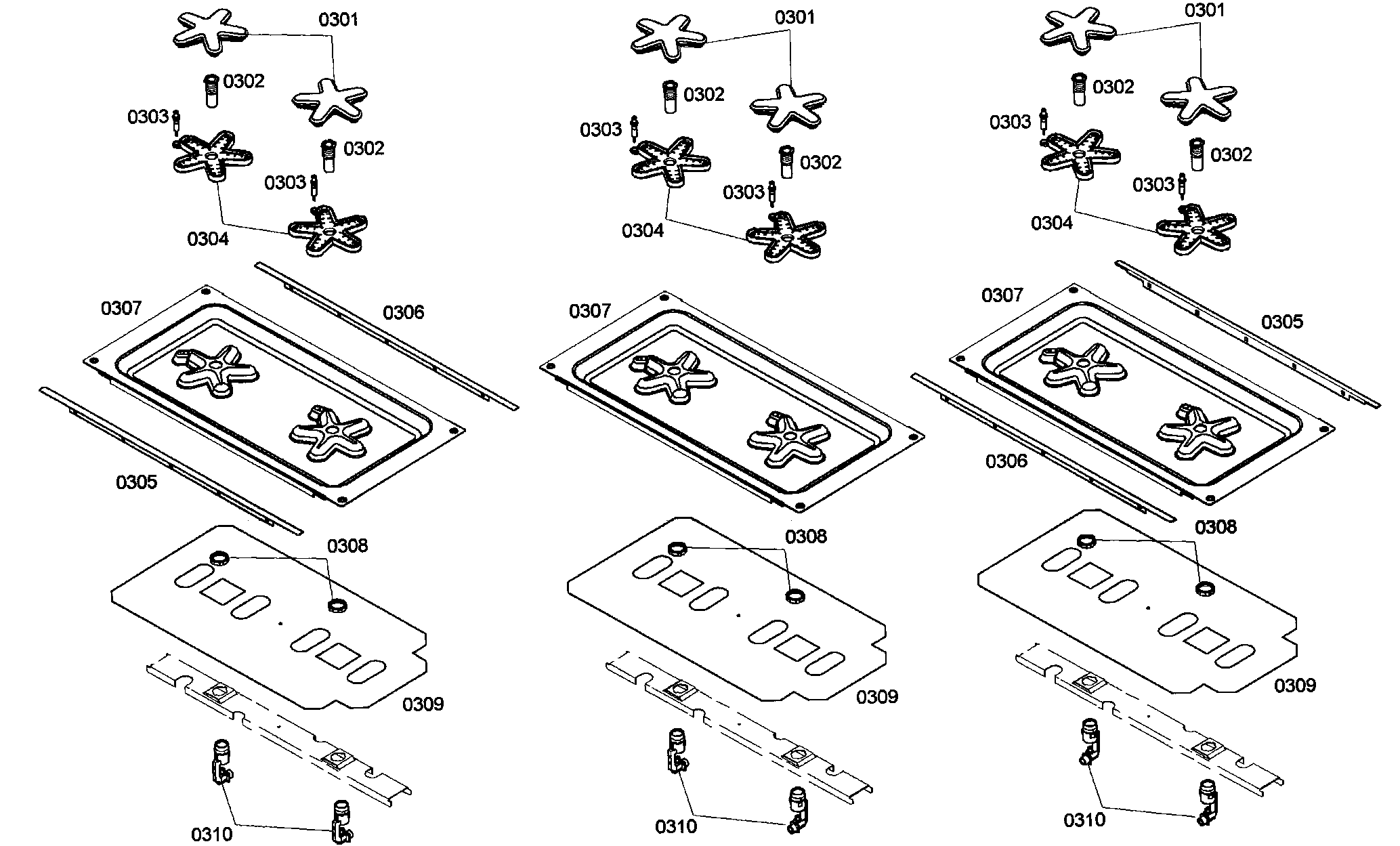 0301
0302
0303
0302
0303
0304
0307
0306
0305
0308
0309
0310

0301
0302
0303
0302
0303
0304
0307
0308
0309
0310

0301
0302
0303
0302
0303
0304
0307
0305
0306
0308
0309
0310