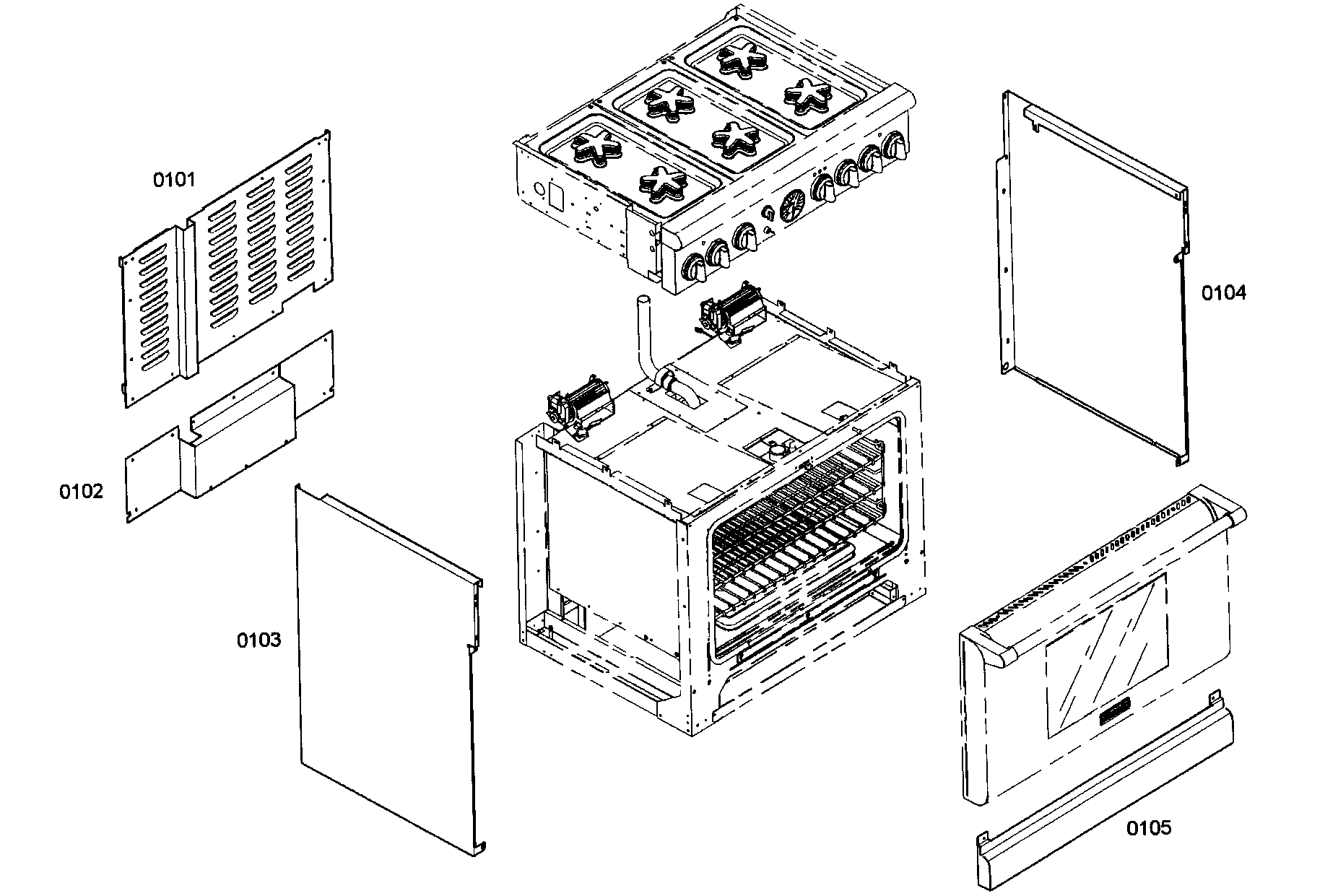 0101

0102

0103

0104

0105