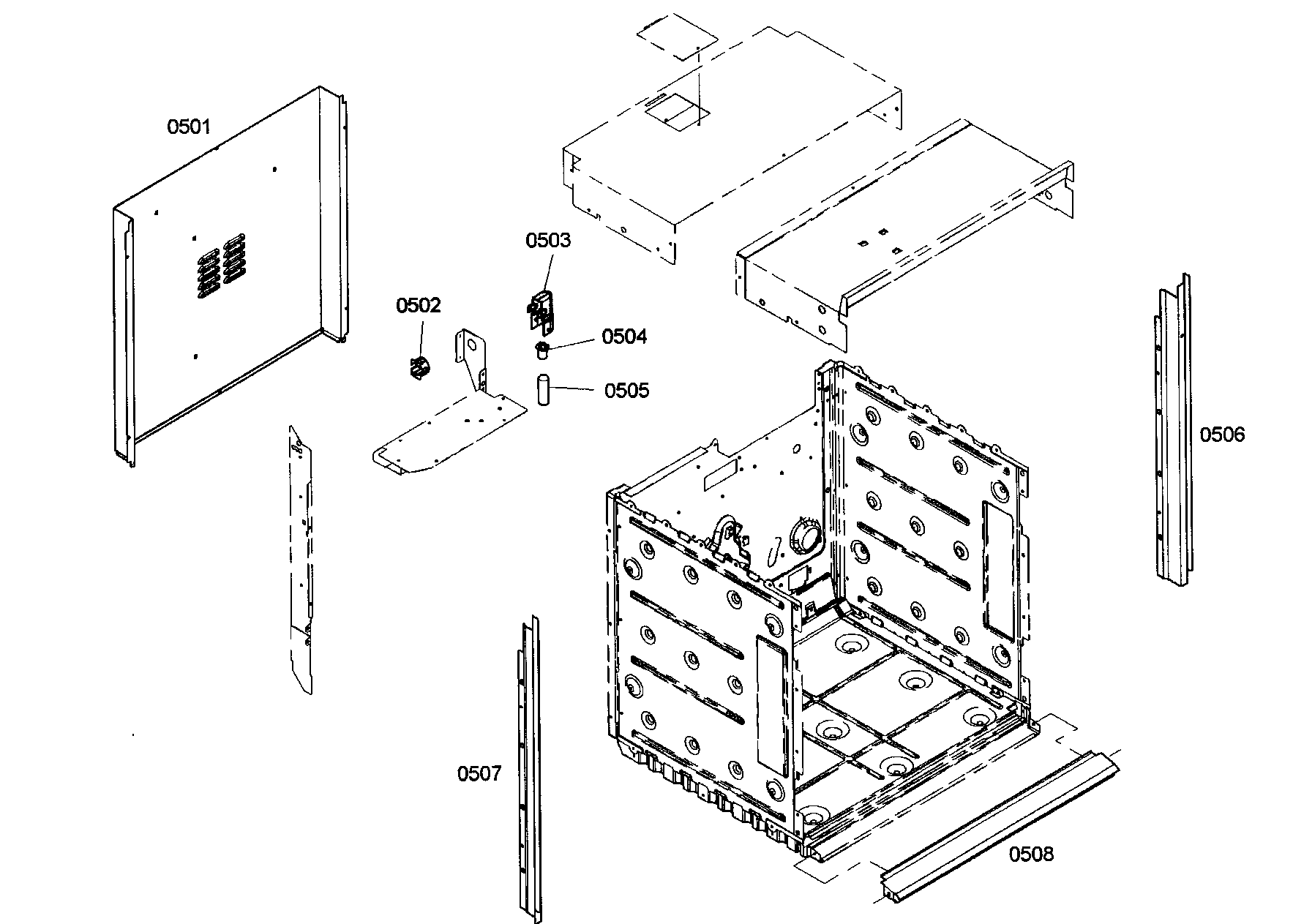 0501

0503

0502

0504

0505

0506

0507

0508