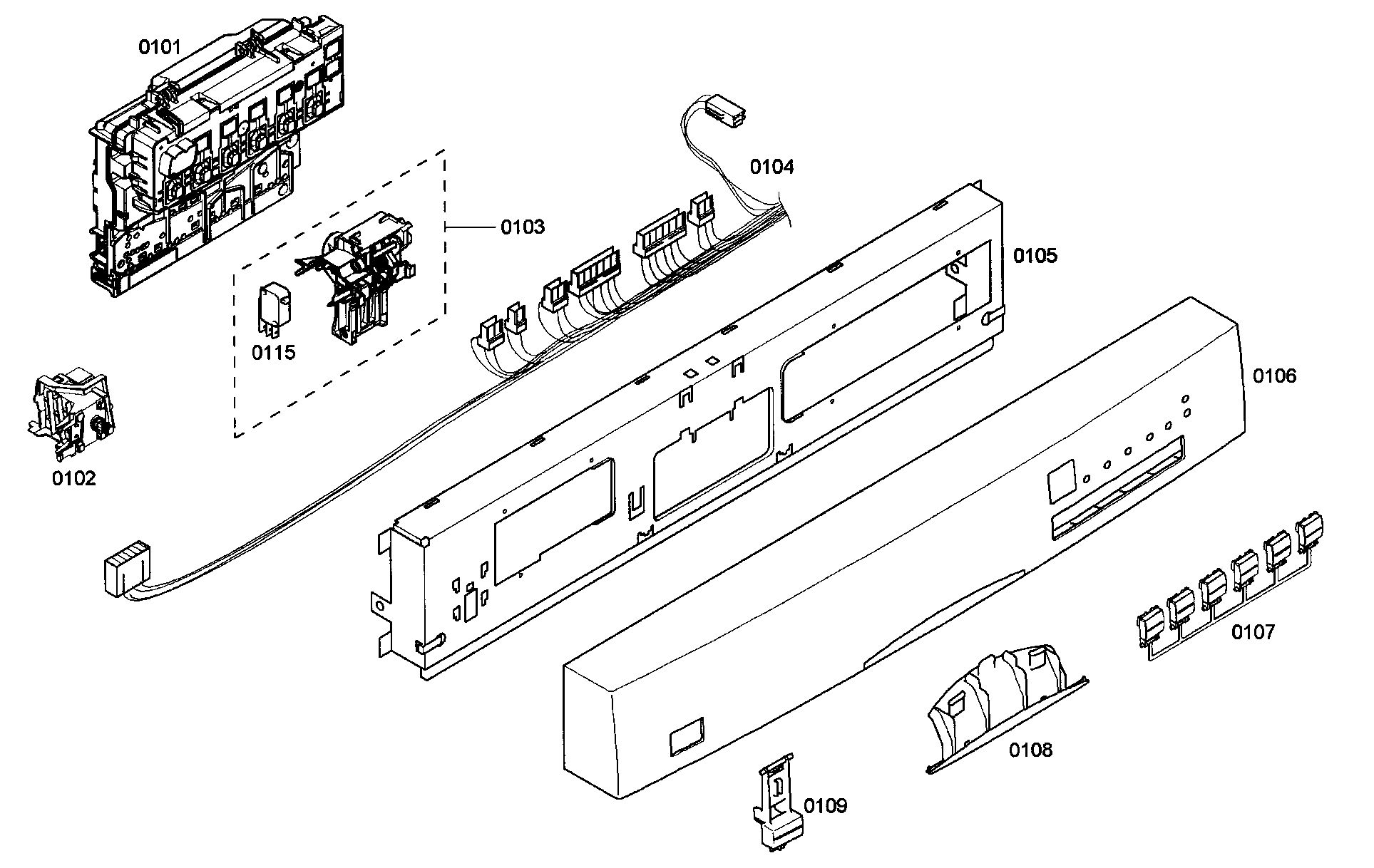 0101

0104

0103

0105

0115

0106

0102

0107

0108

0109