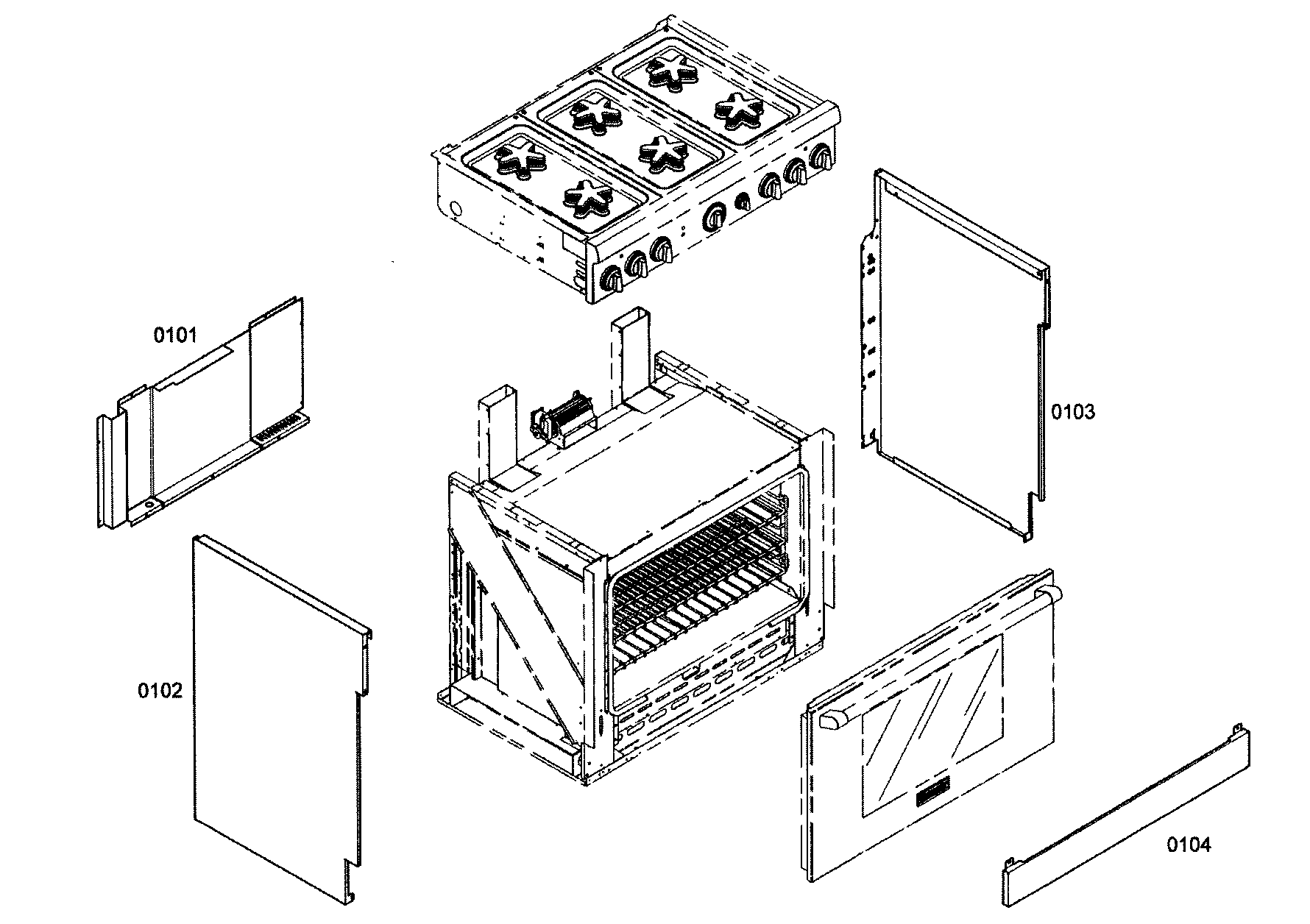 0101

0103

0102

0104