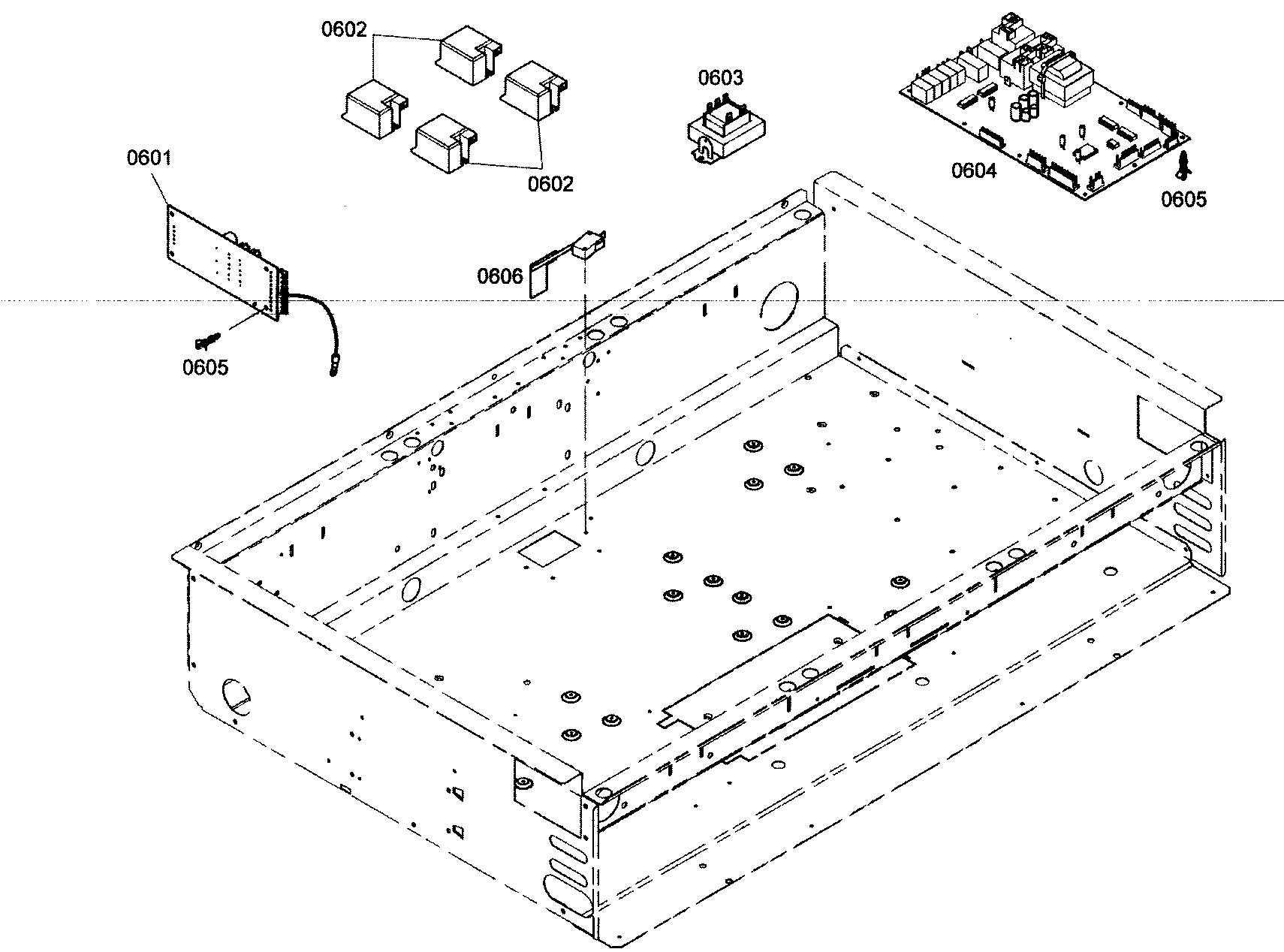 0602

0603

0601

0602

0604

0605

0606

0605