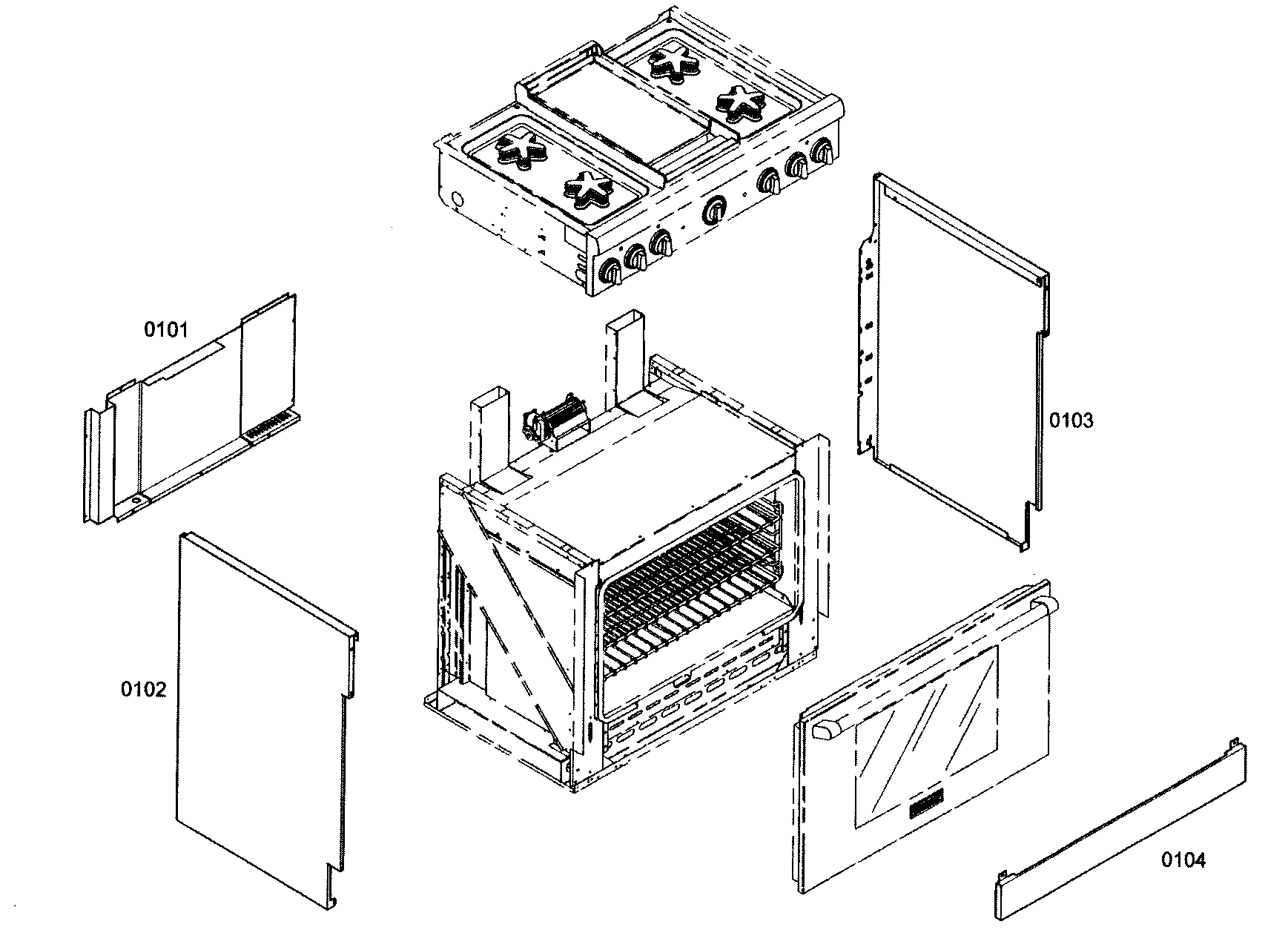 0101

0103

0102

0104