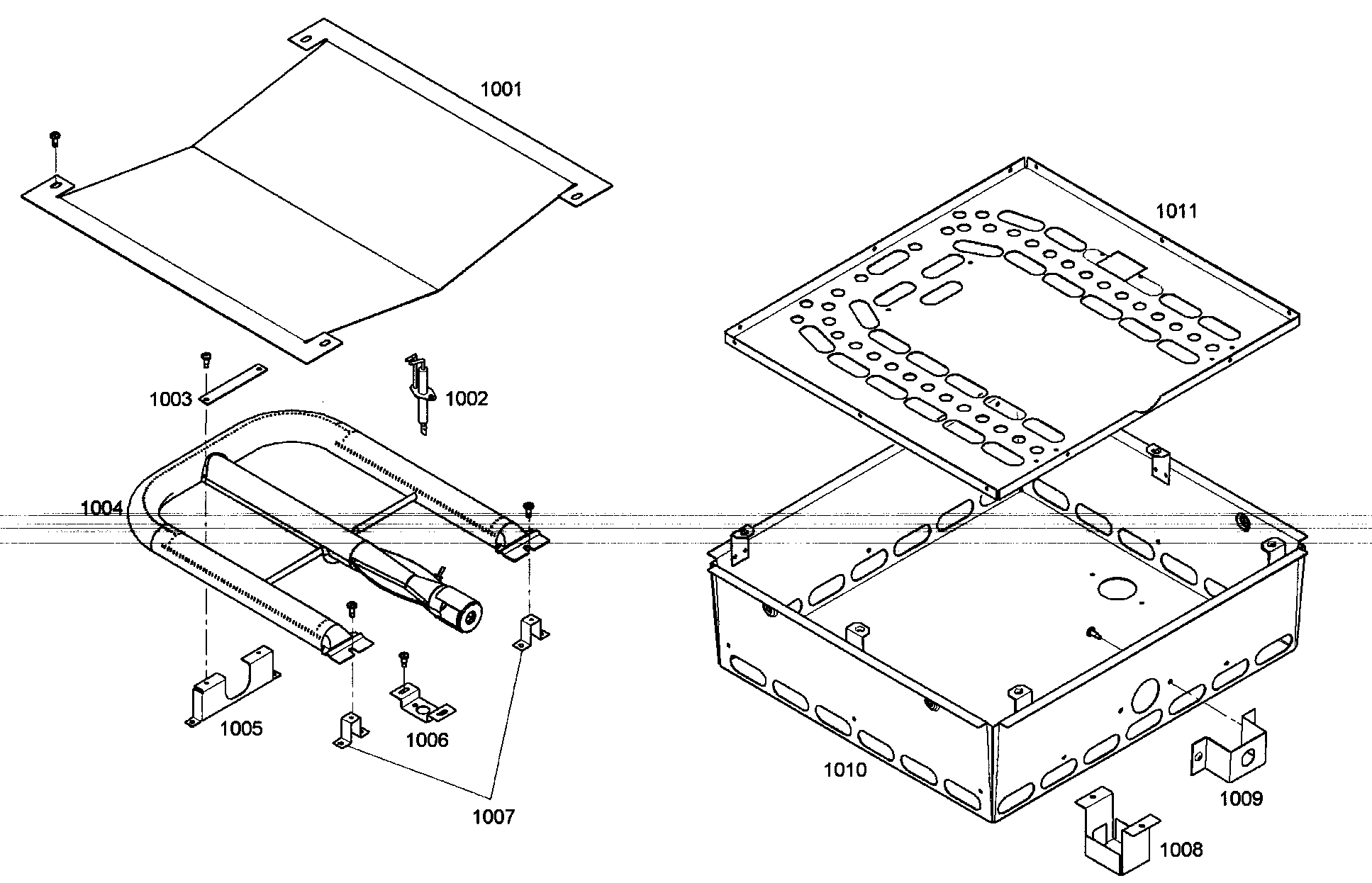 1001

1011

1003

1002

1004

1005

1006

1007

1010

1009

1008