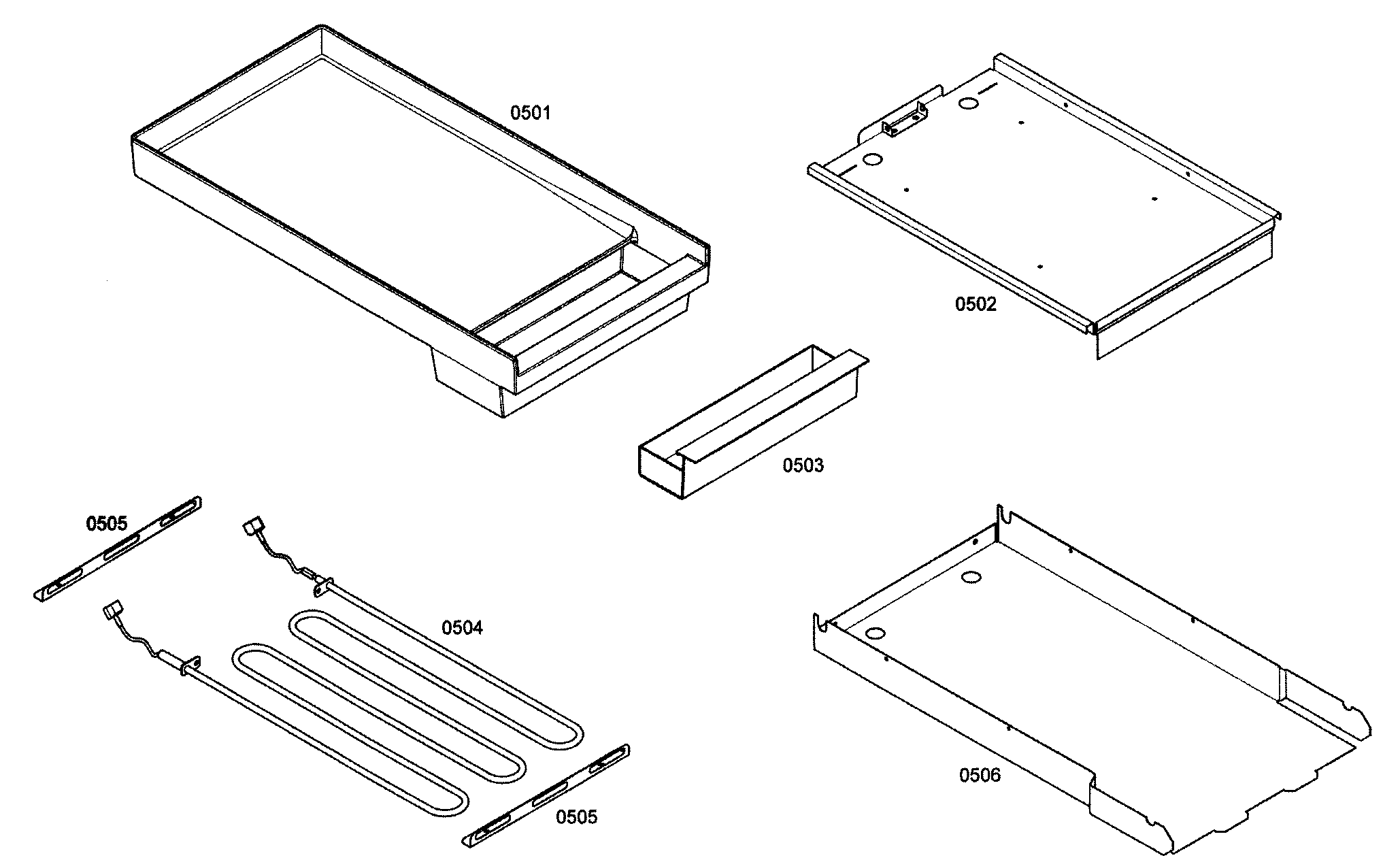 0501

0502

0503

0505

0504

0505

0506