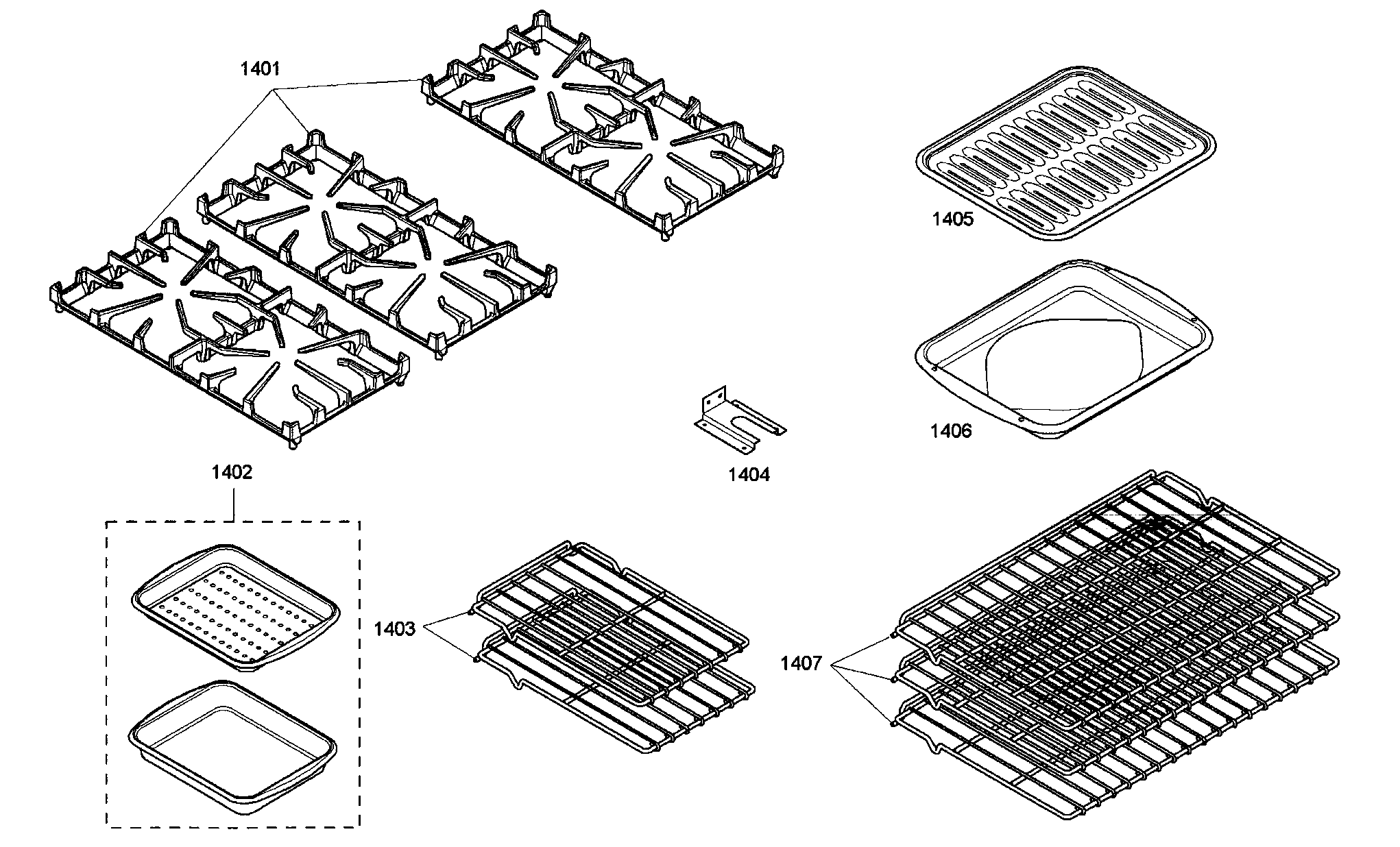 1401

1405

1406

1404

1402

1403

1407