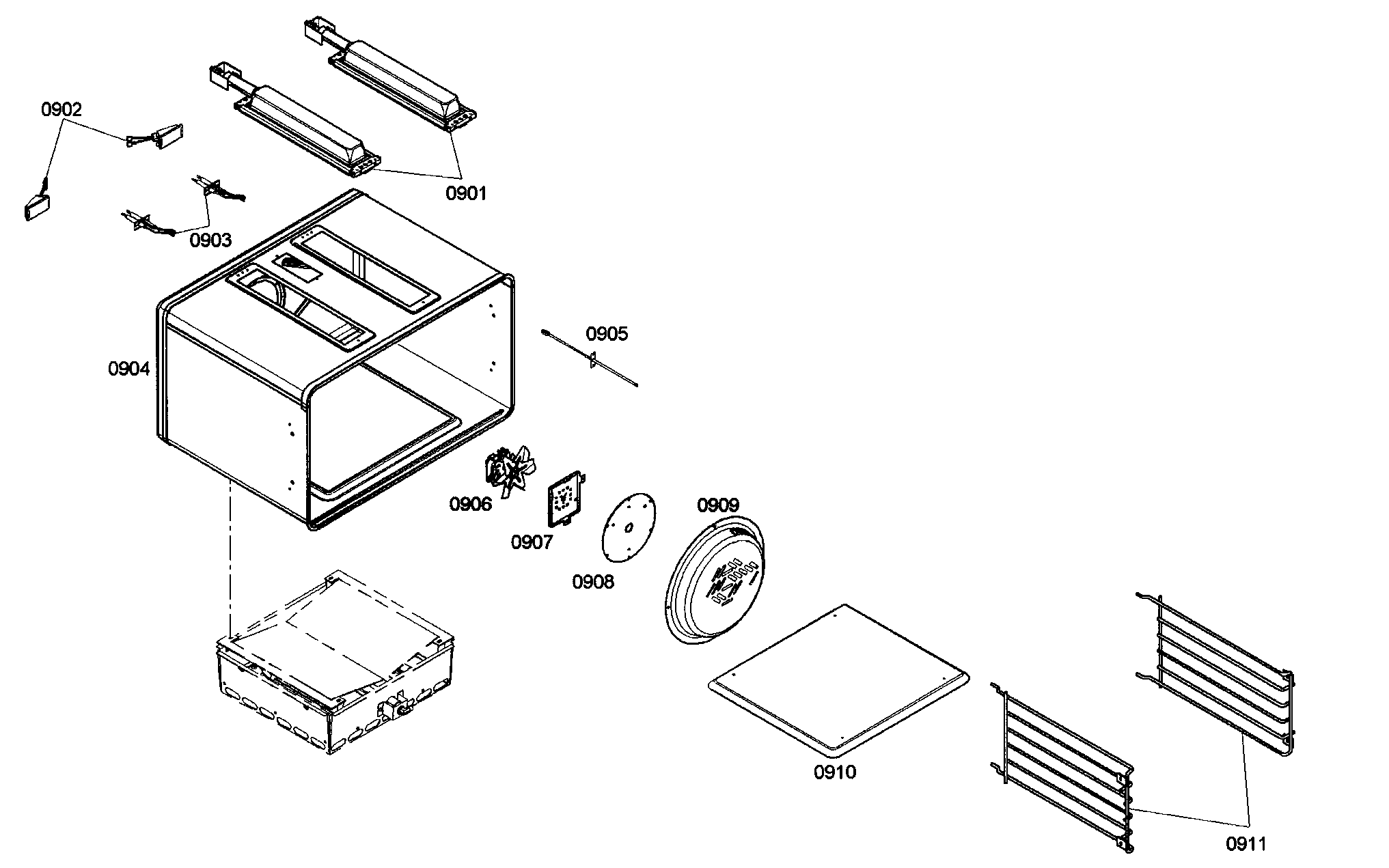 0902

0901

0903

0904

0905

0906

0907

0908

0909

0910

0911