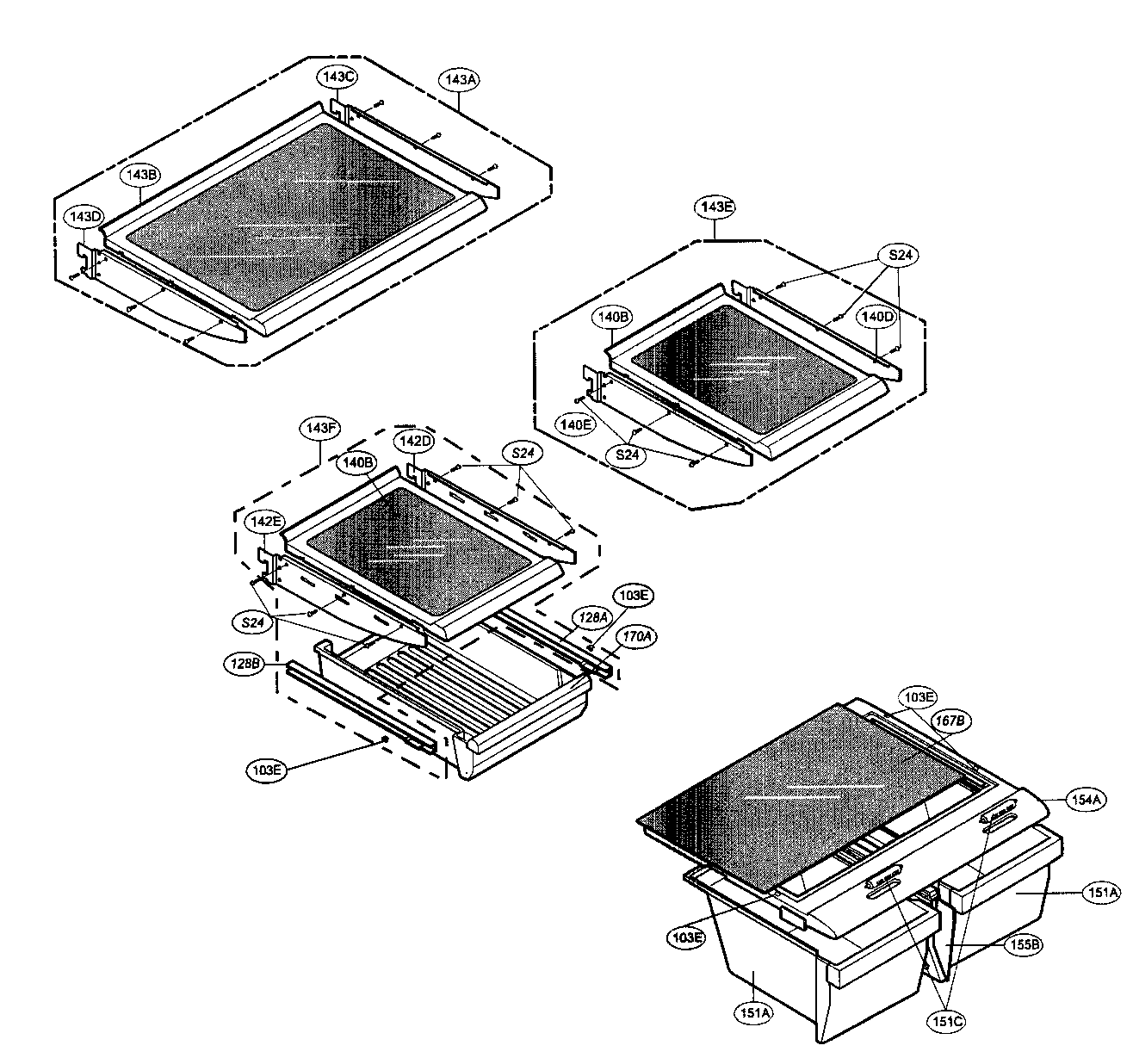 143C
143A
143B
143D
143E
S24
140B
140D
140E
S24
143F
142D
140B
S24
142E
S24
103E
128A
170A
128B
103E
103E
167B
154A
151A
103E
155B
151A
151C