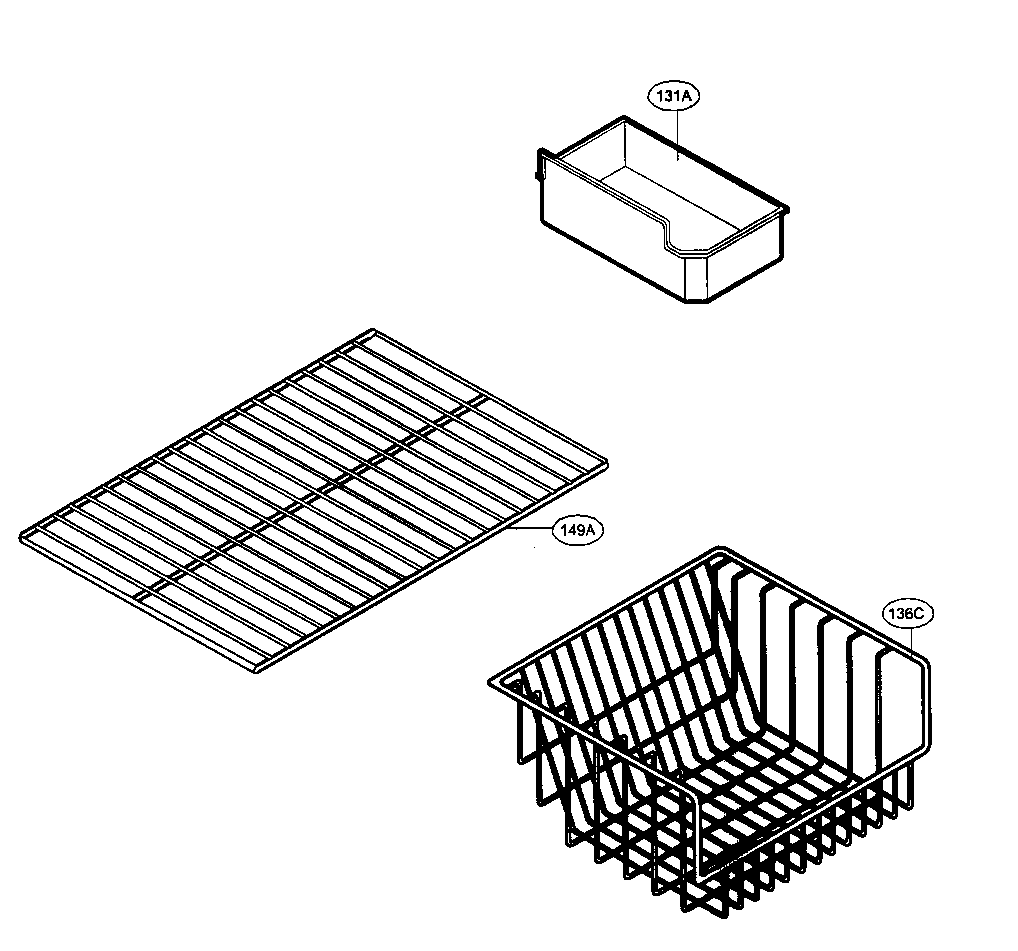 131A

149A

136C