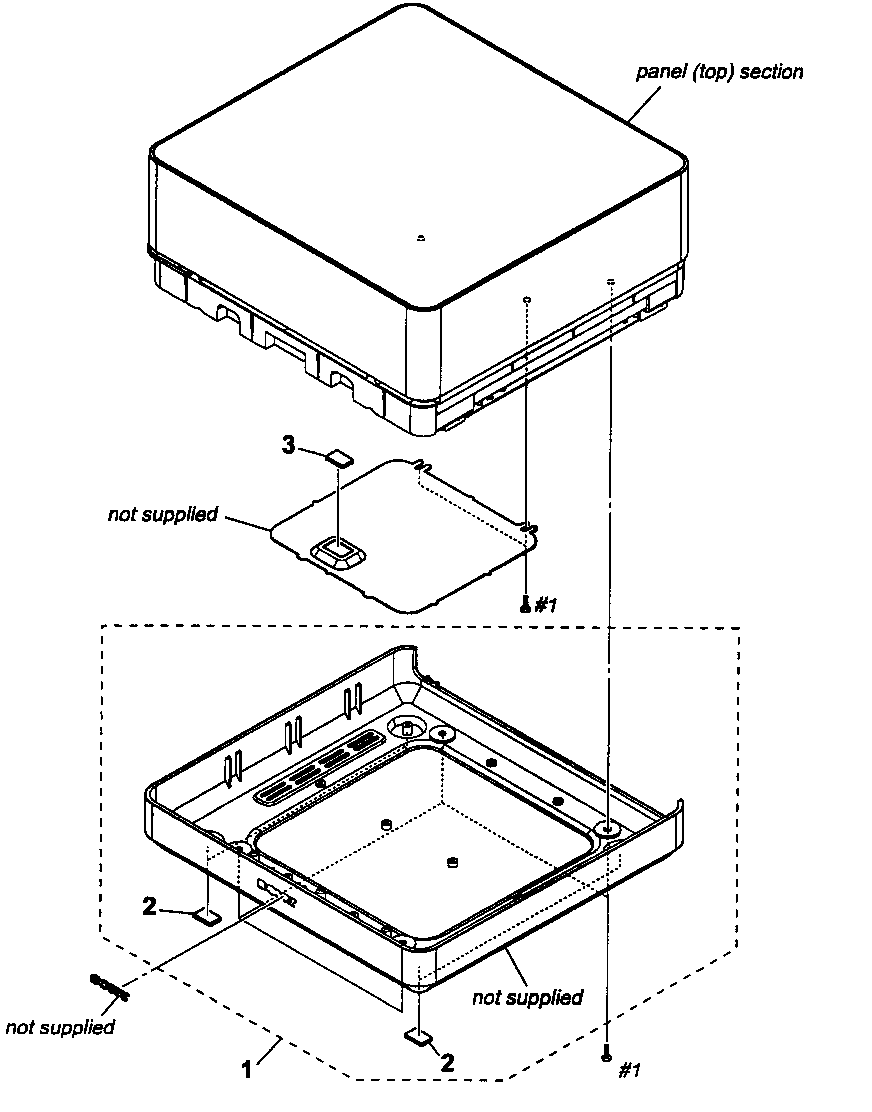 panel (top) section

3

not supplied

#1

2

not supplied

not supplied

1

2

#1