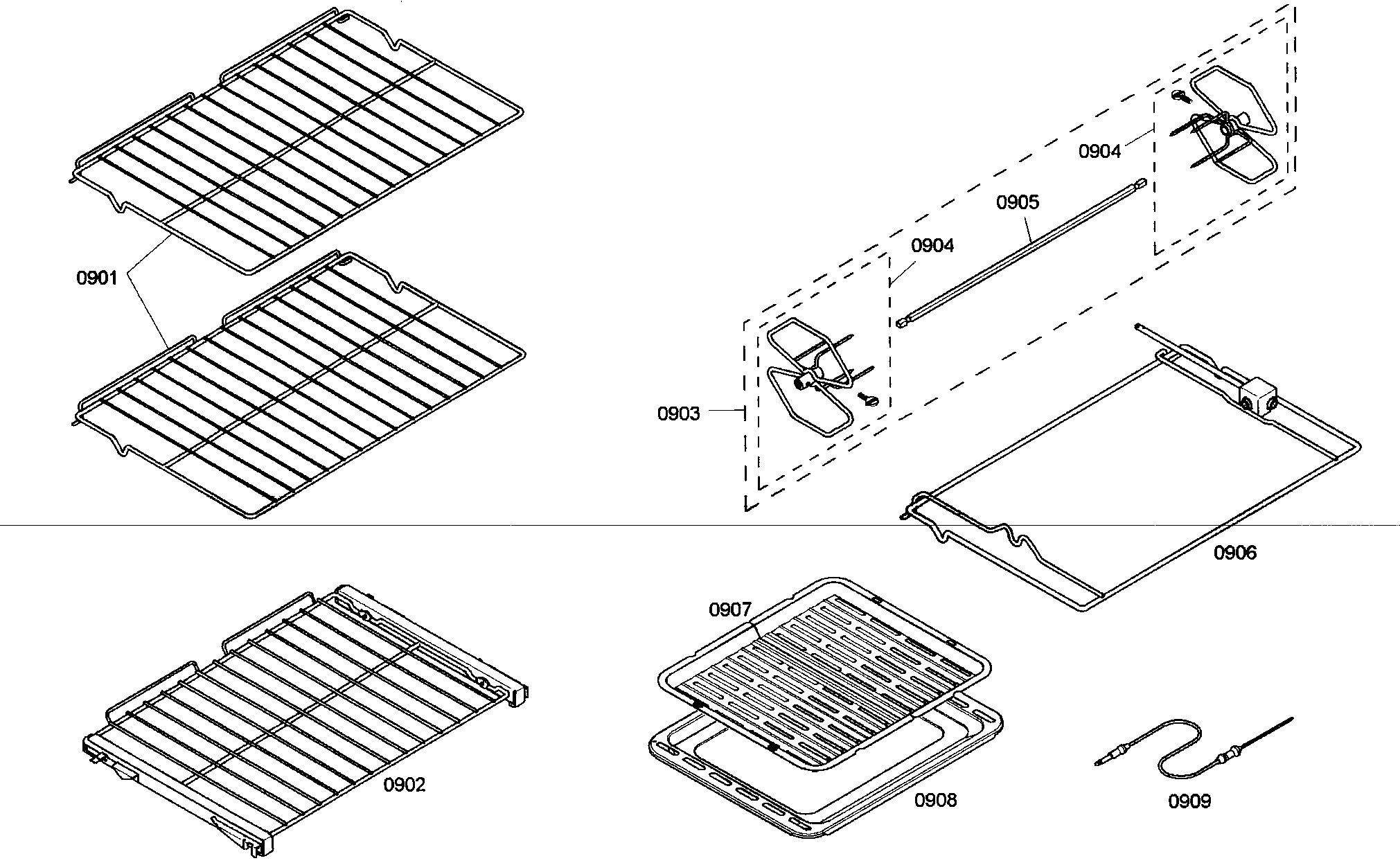 0901

0904

0905

0904

0903

0906

0907

0902

0908

0909