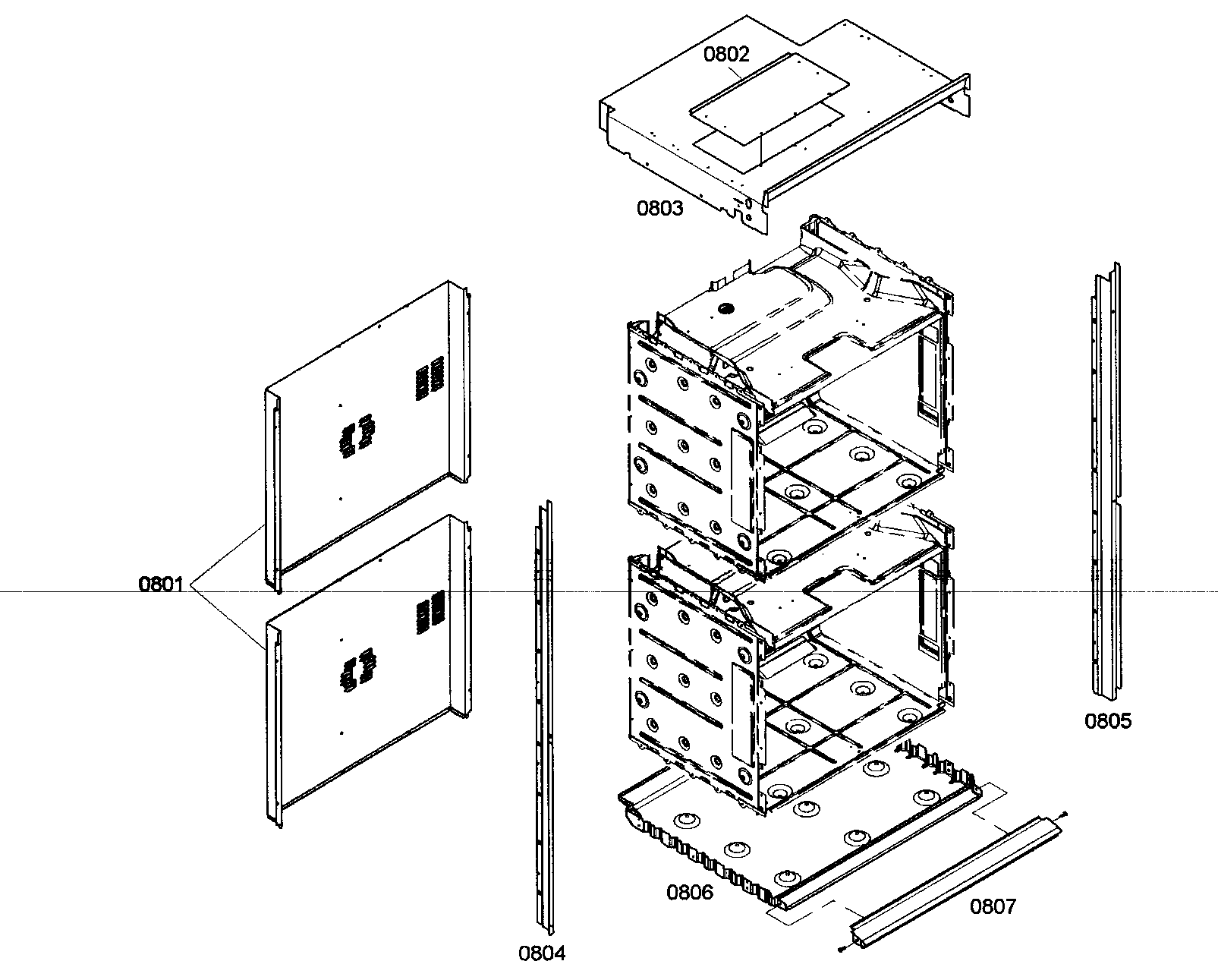 0802
0803
0801
0804
0805
0806
0807