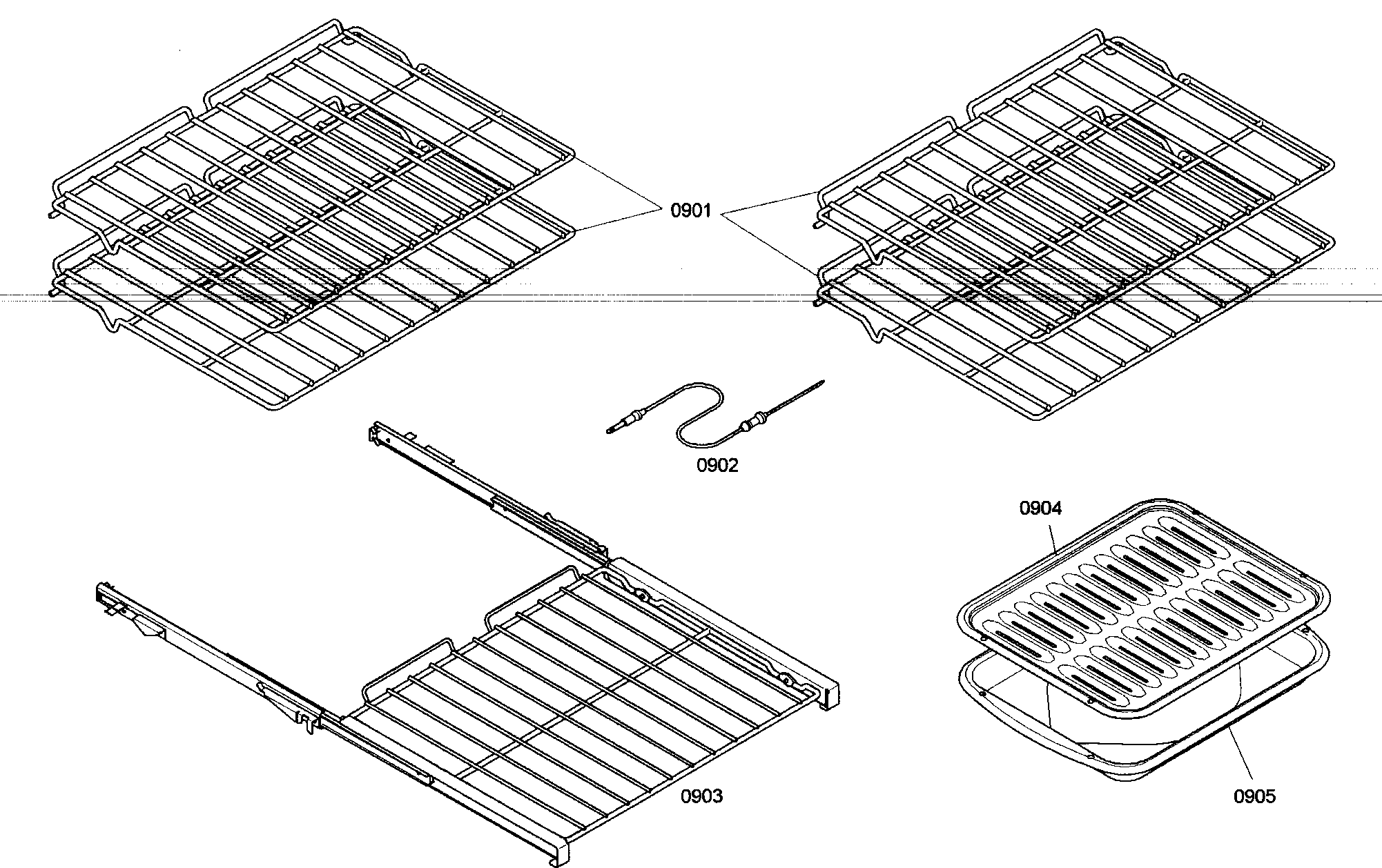 0901

0902

0904

0903

0905