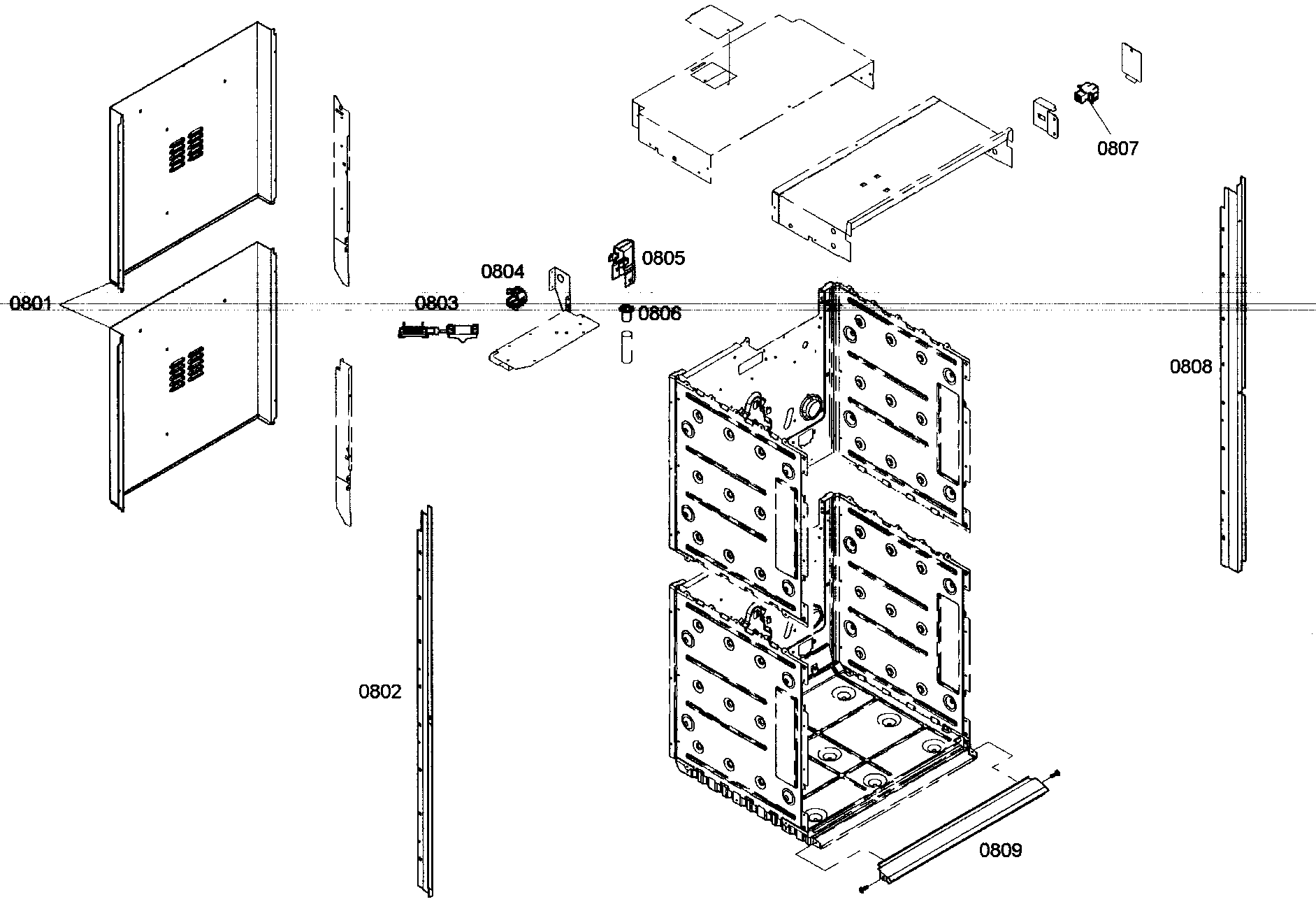 0807
0805
0804
0801
0803
0806
0808
0802
0809