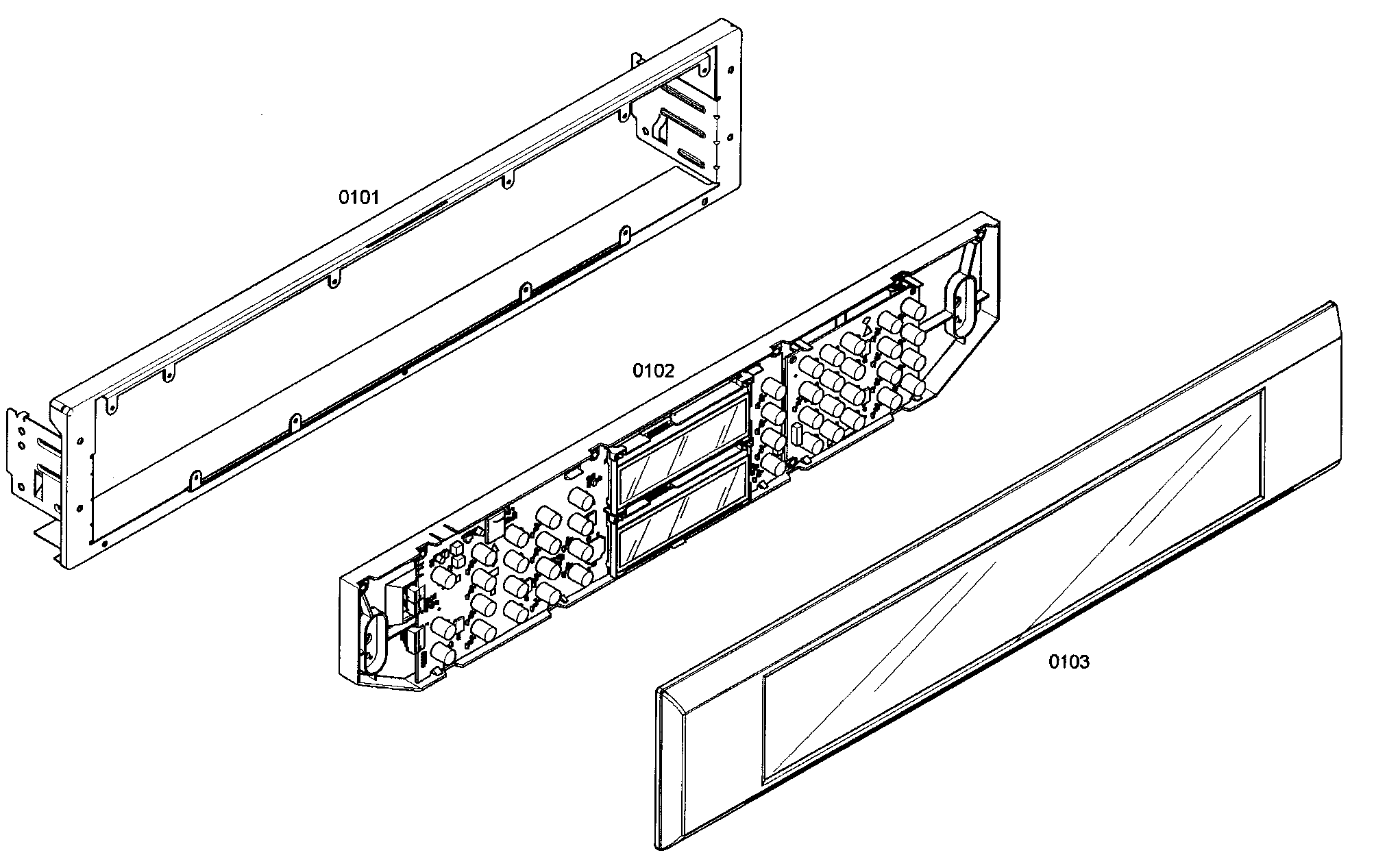 0101

0102

0103