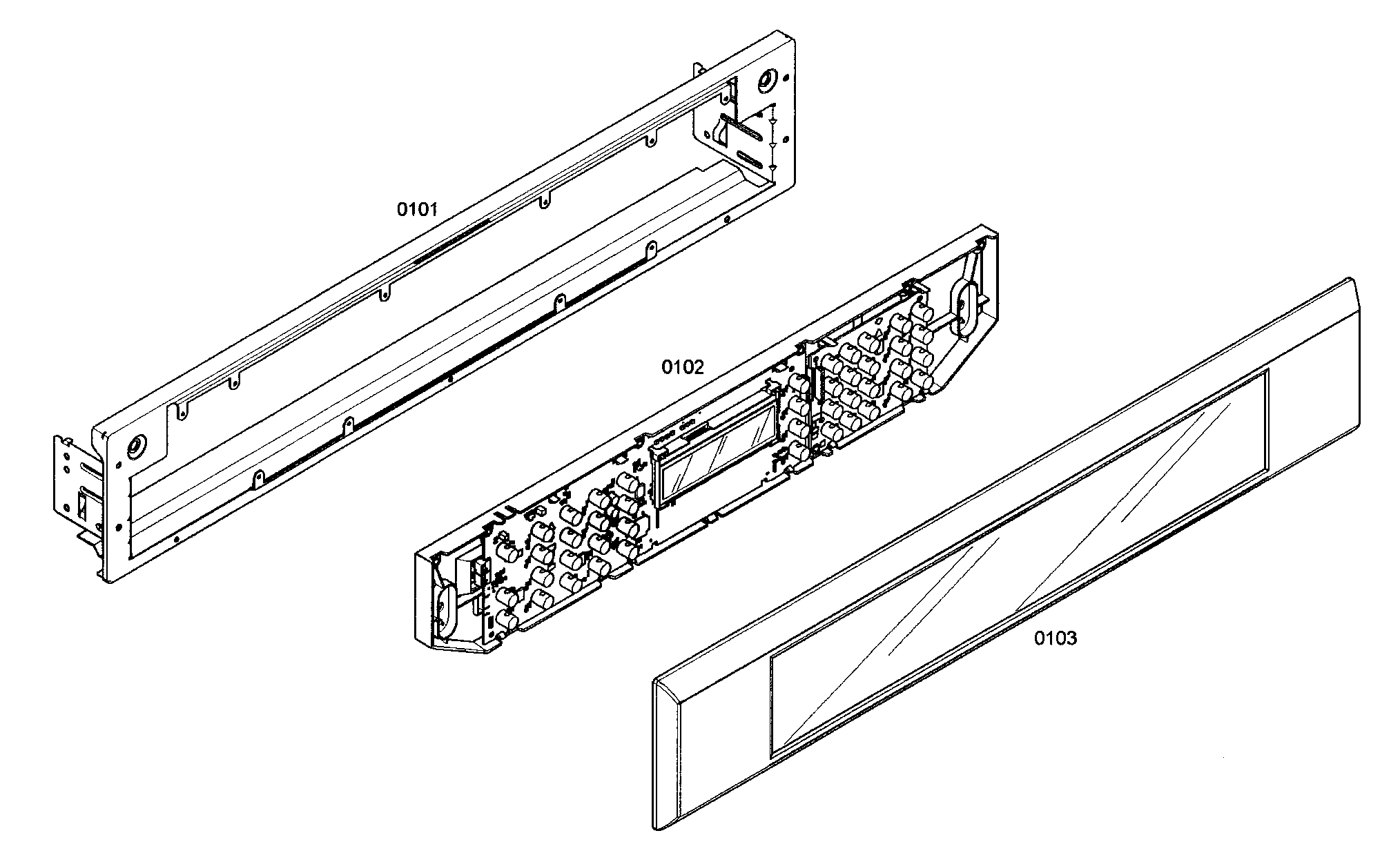 0101

0102

0103