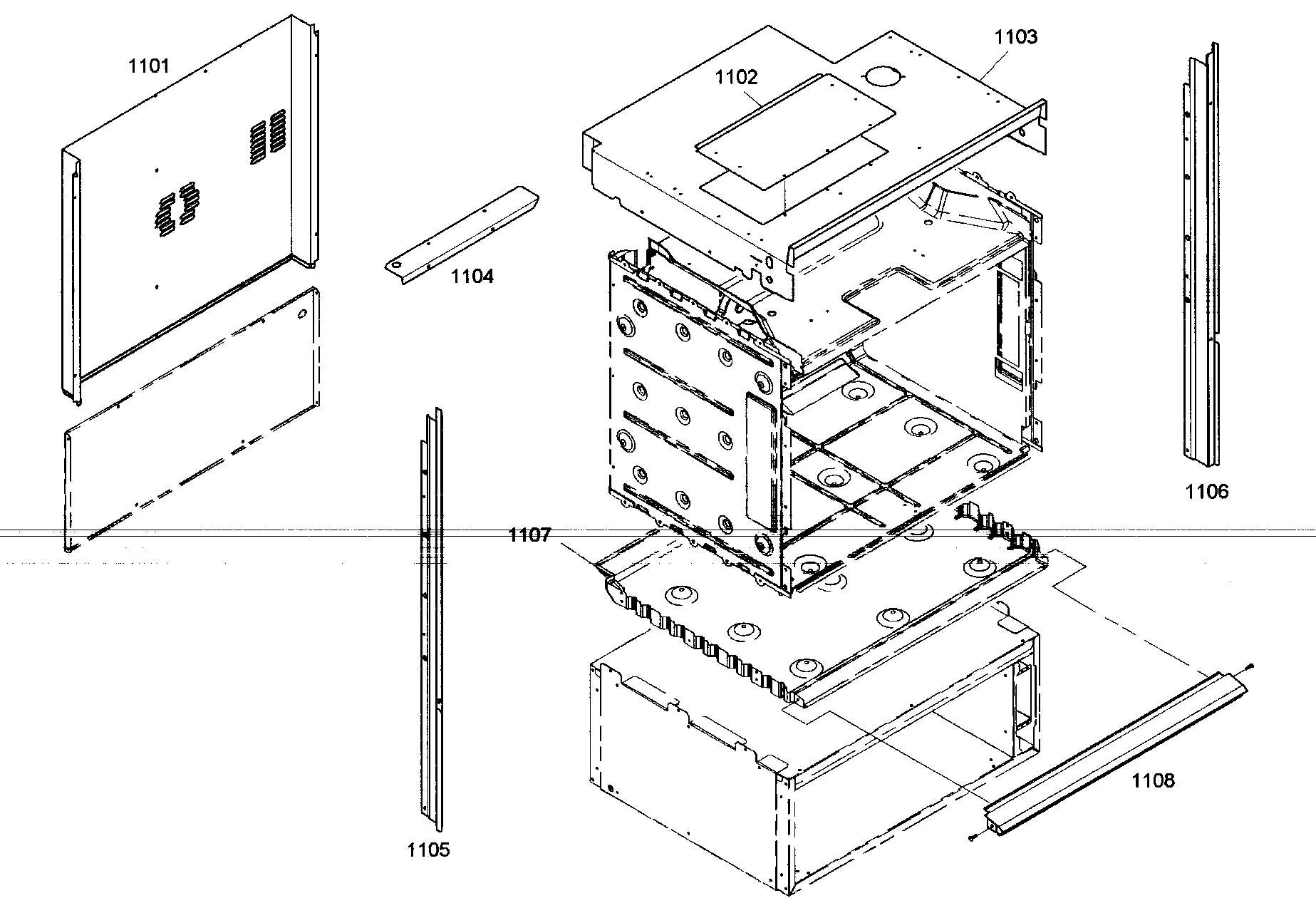 1101

1102

1103

1104

1106

1107

1105

1108