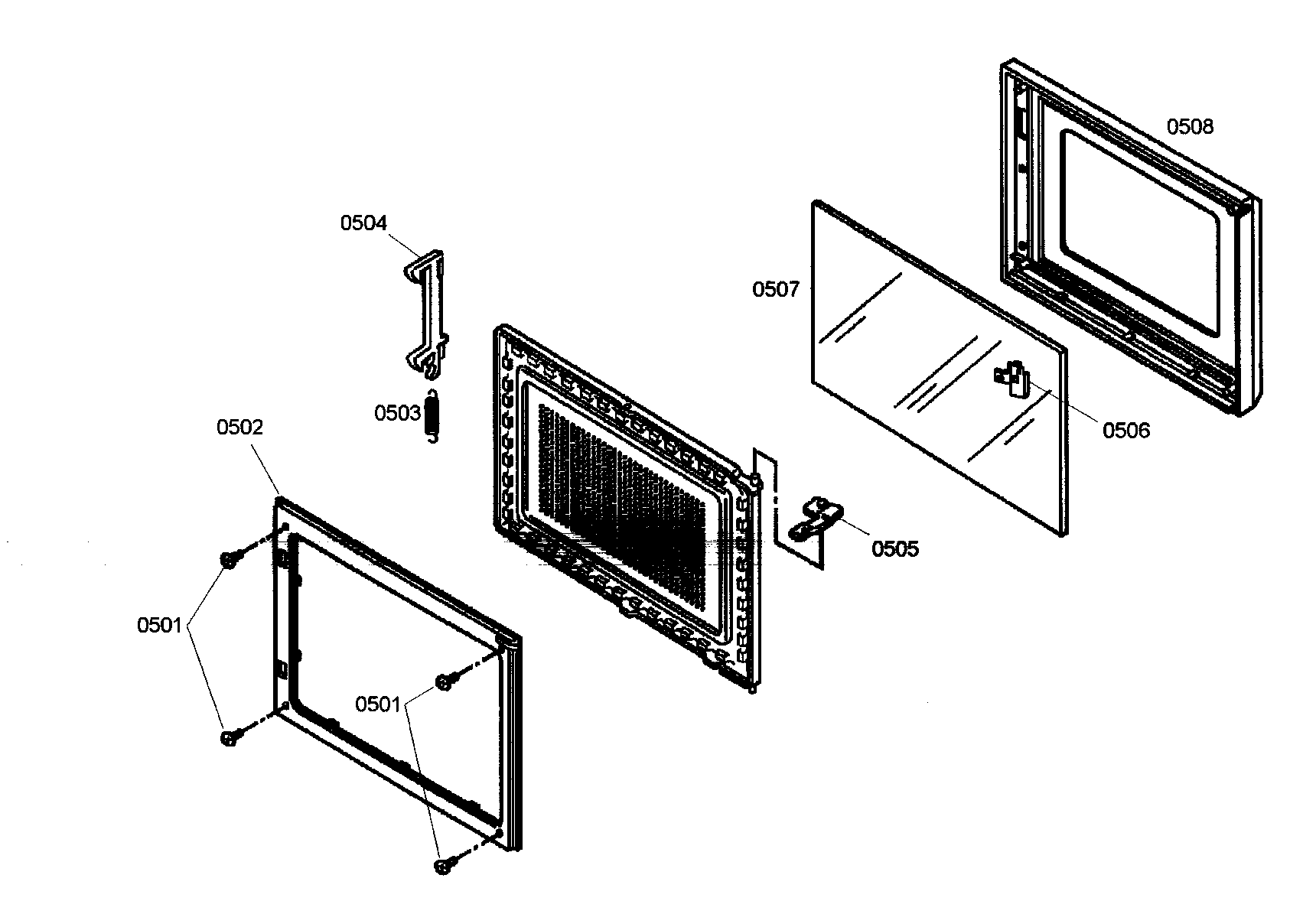 0508

0504

0507

0503

0502

0506

0505

0501

0501