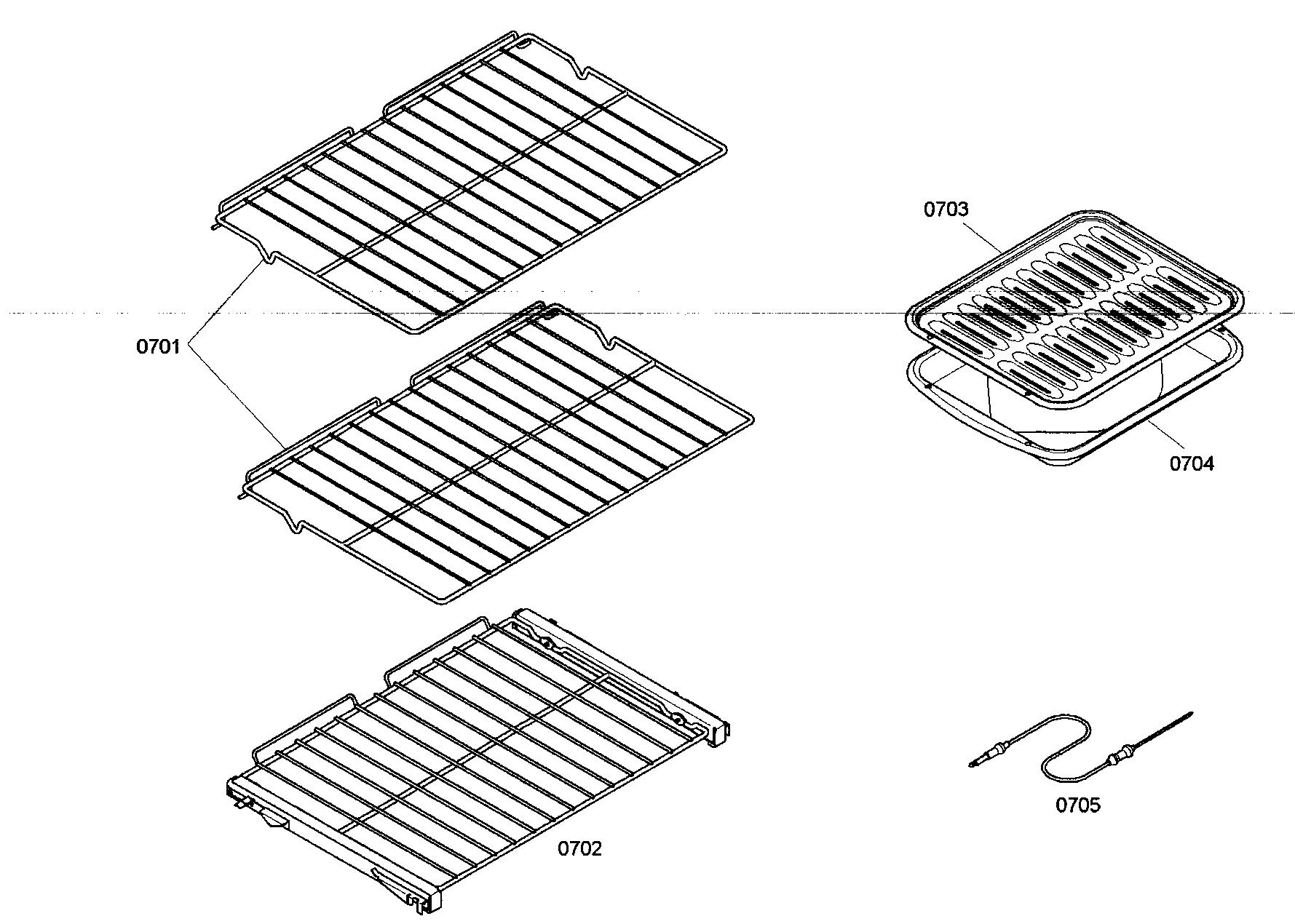 0703

0701

0704

0705

0702