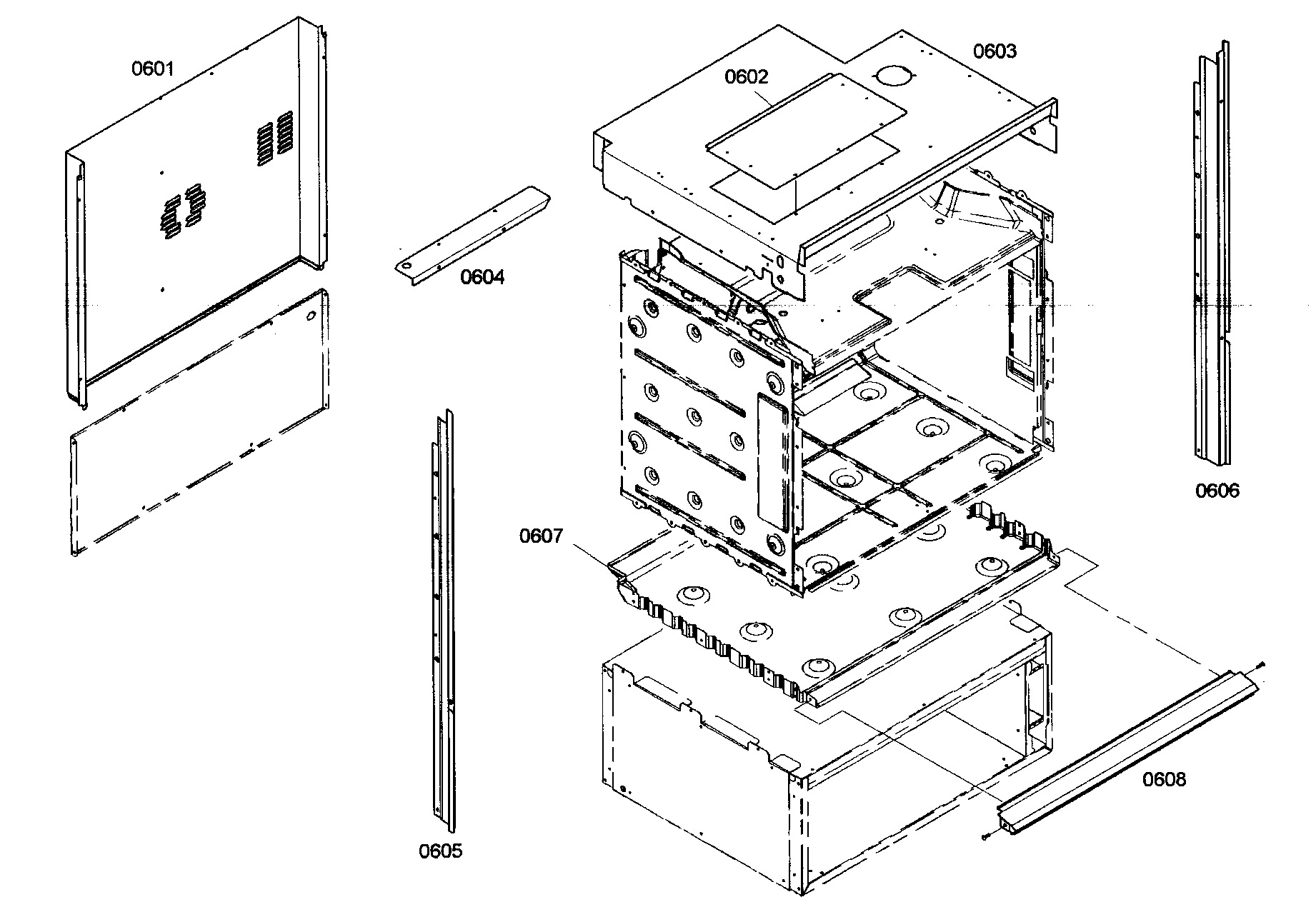 0601

0602

0603

0604

0606

0607

0605

0608