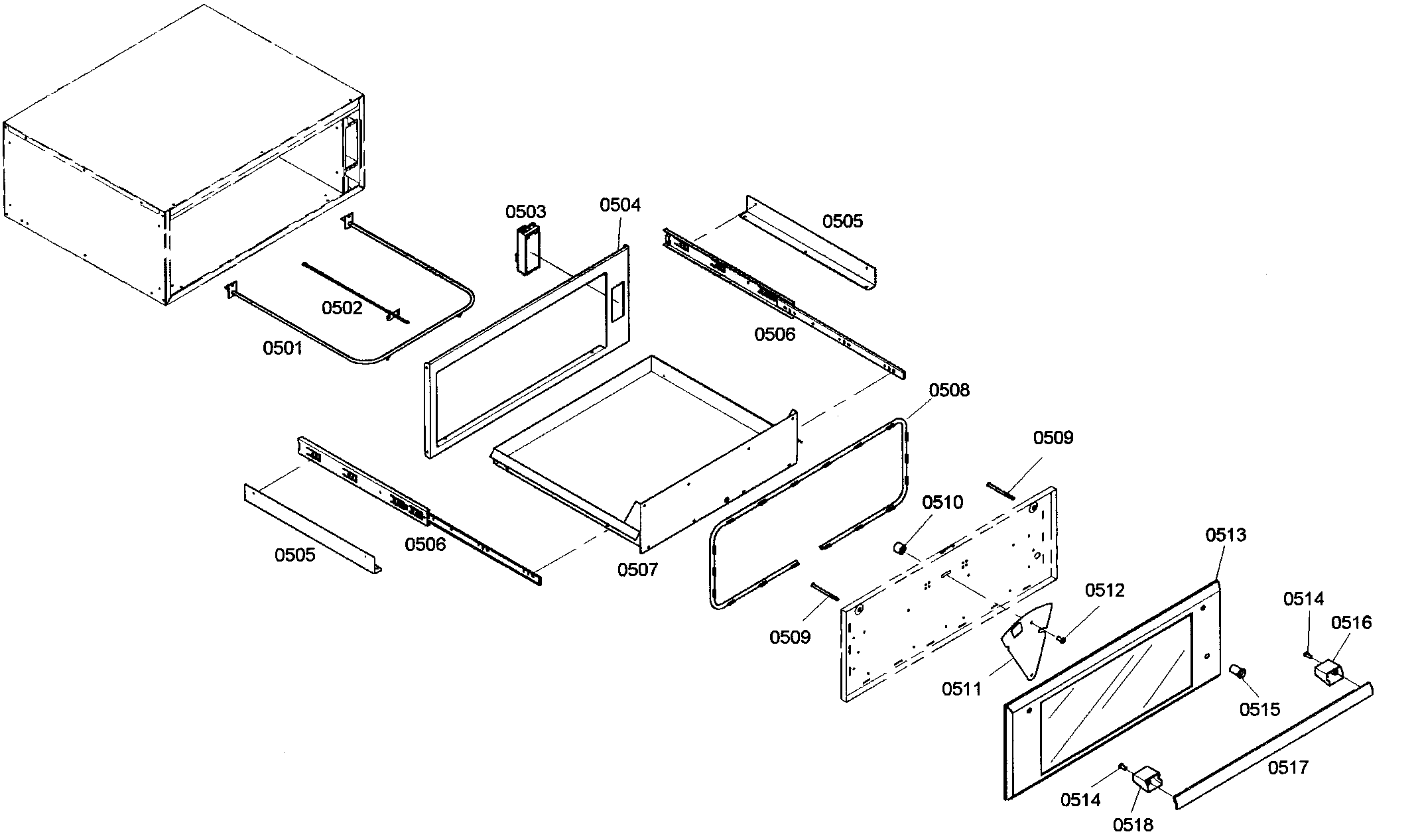 0503
0504
0505
0502
0501
0506
0508
0509
0505
0506
0507
0510
0513
0512
0514
0516
0509
0511
0515
0517
0514
0518