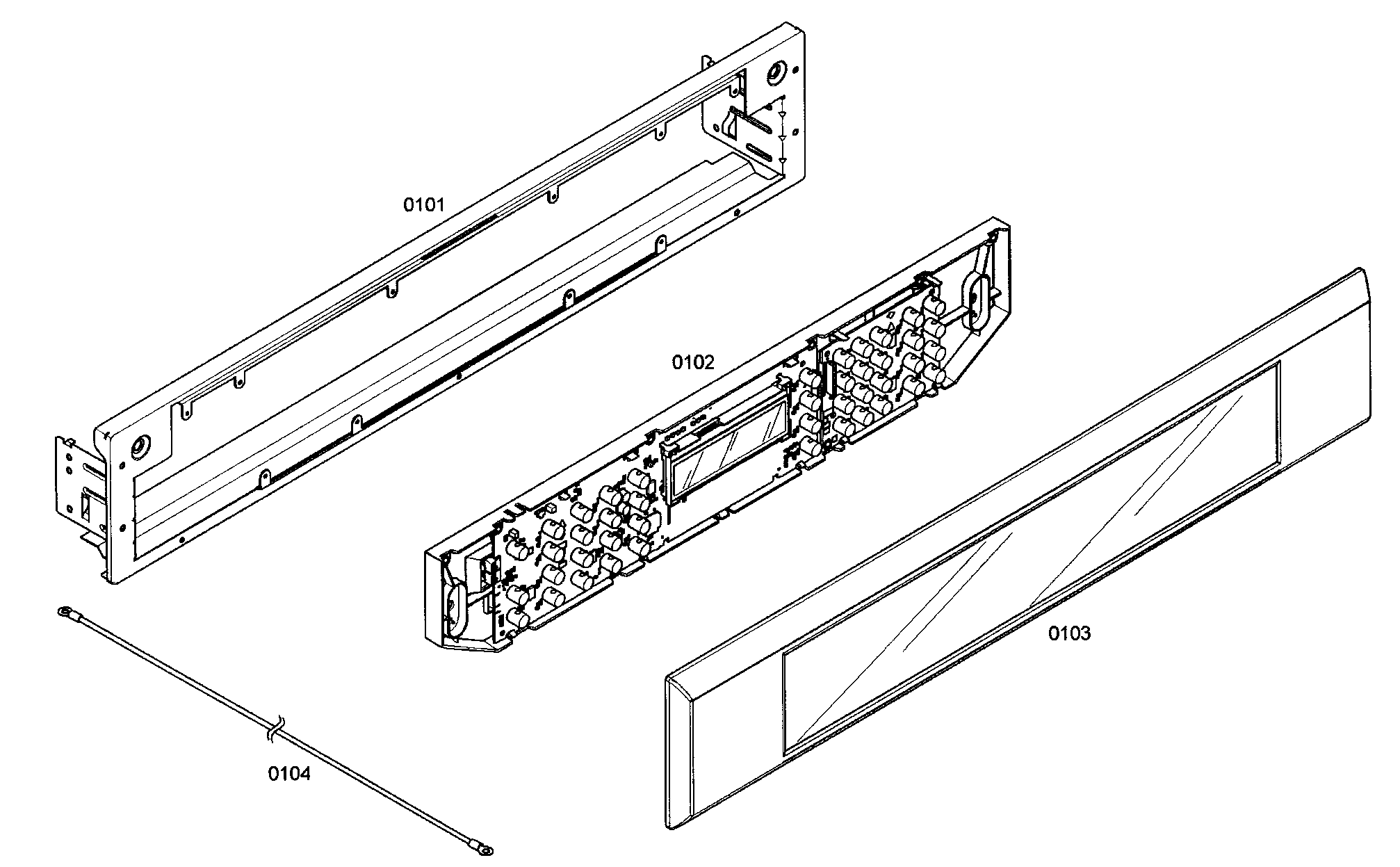 0101

0102

0103

0104