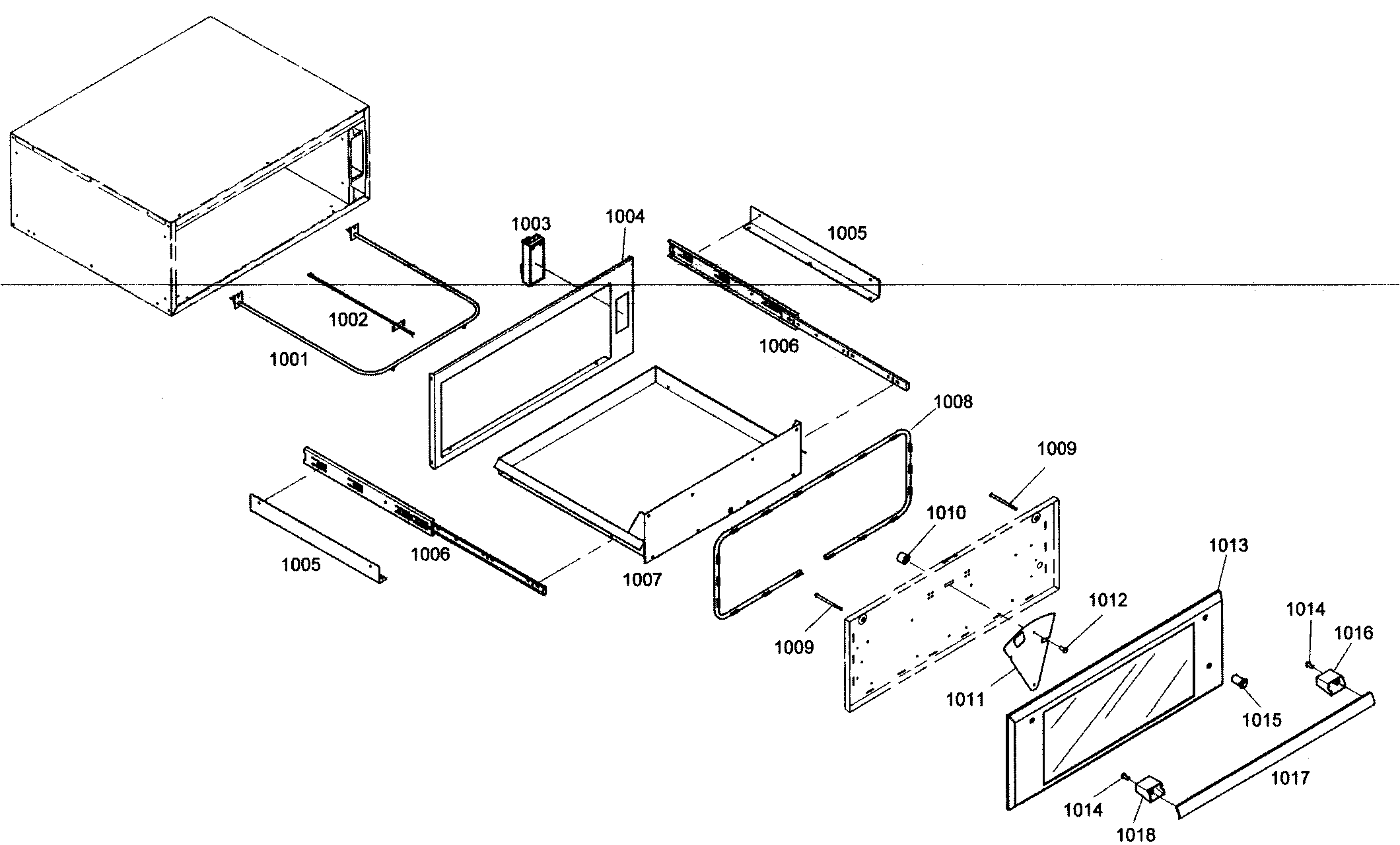 1003
1004
1005
1002
1001
1006
1008
1009
1010
1005
1006
1007
1013
1012
1014
1016
1009
1011
1015
1017
1014
1018