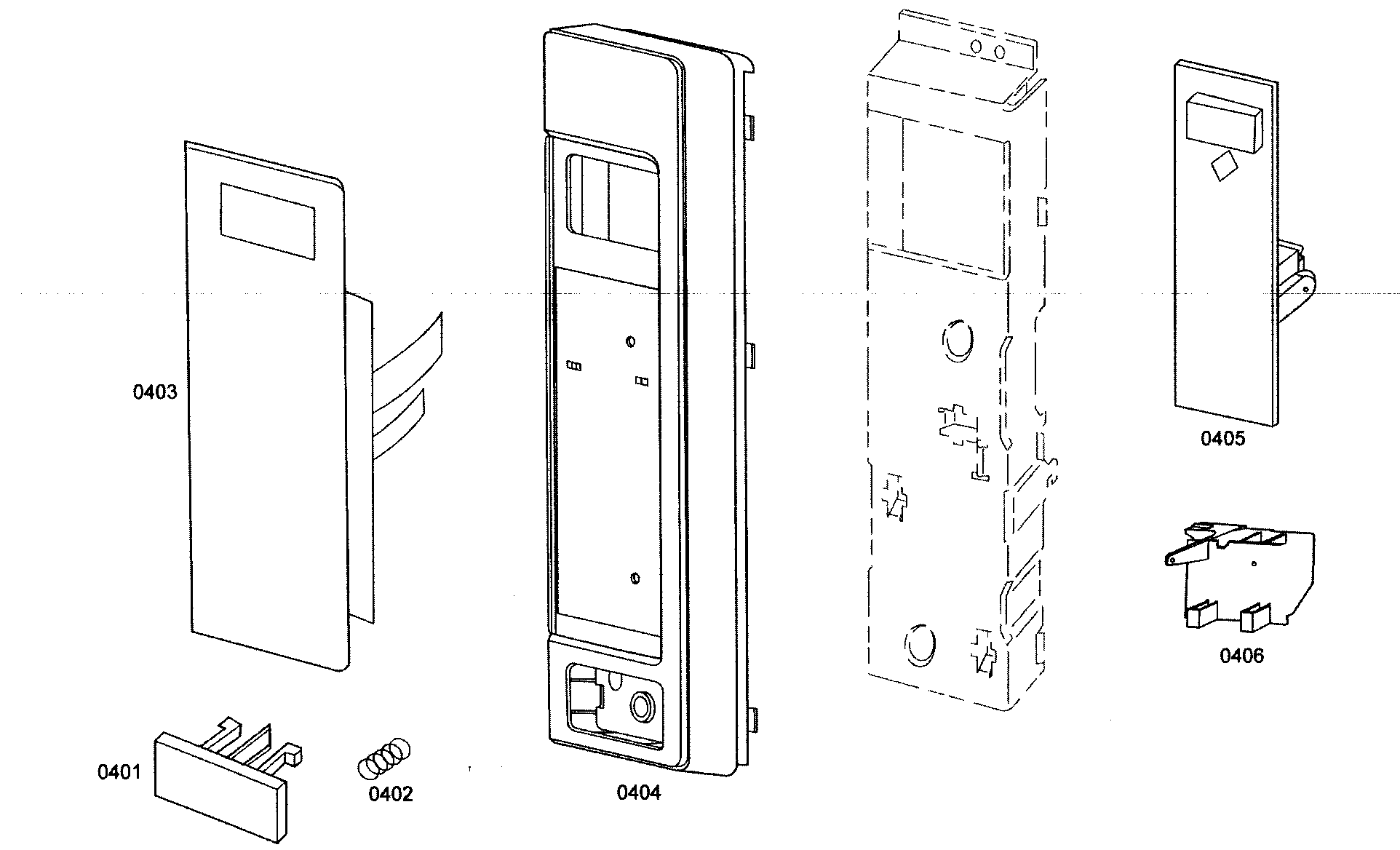 0403

0401

0402

0404

0405

0406