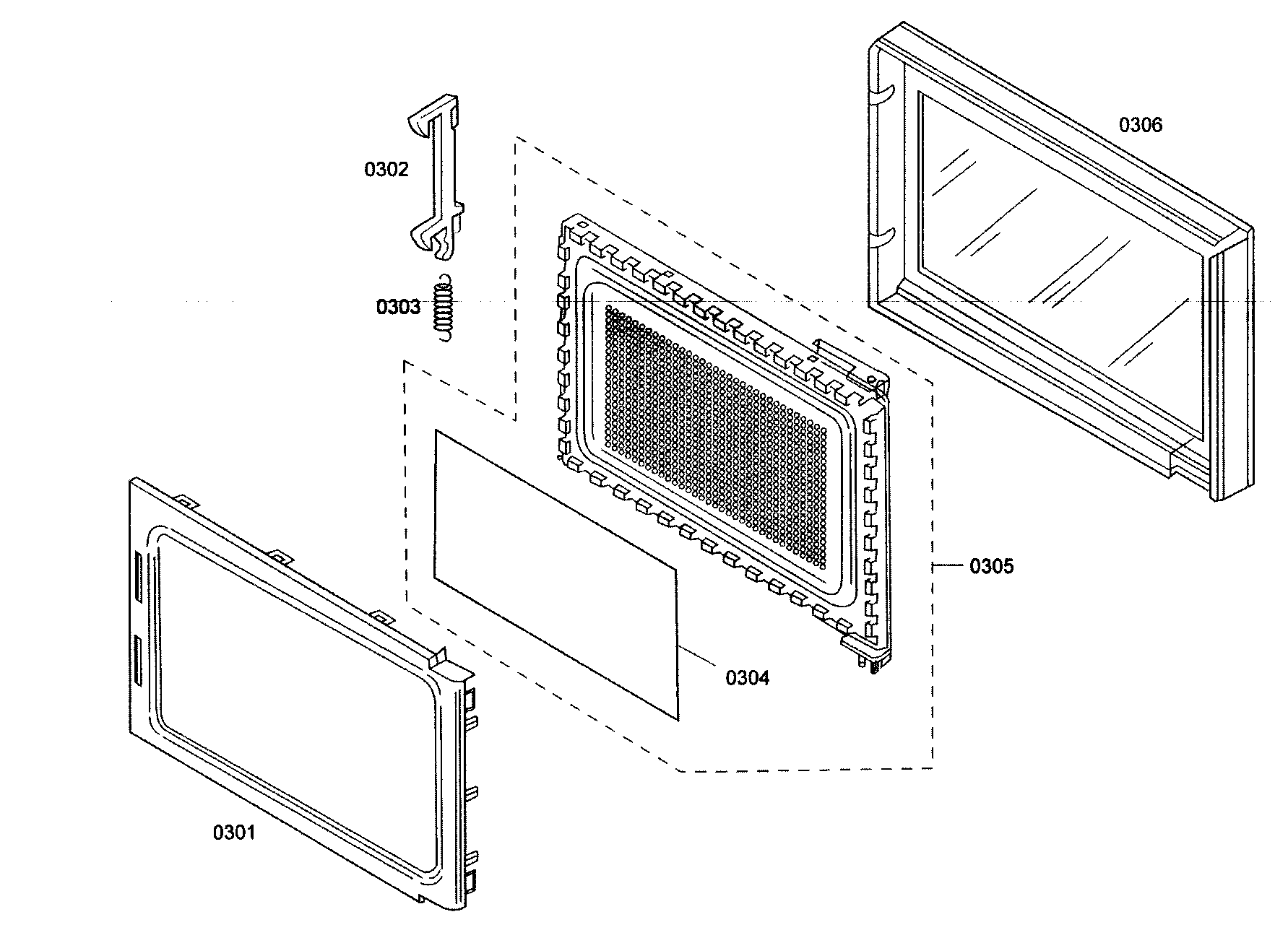 0306

0302

0303

0305

0304

0301